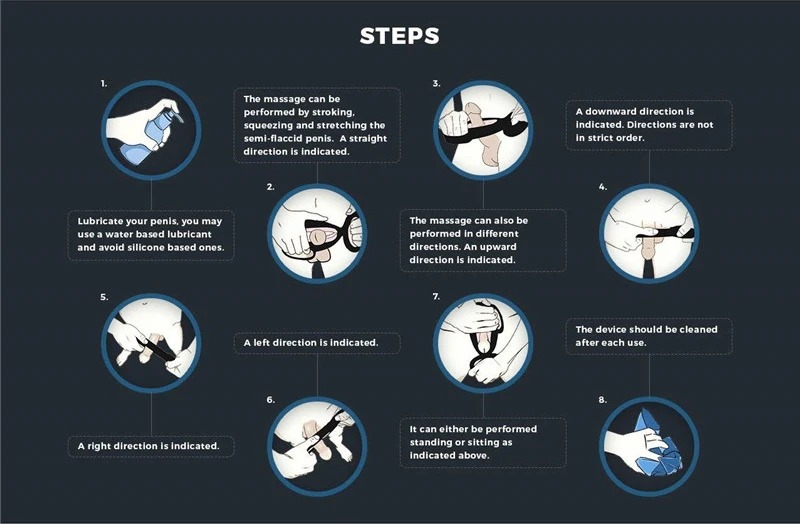 STEPS

1.

Lubricate your penis, you may use a water based lubricant and avoid silicone based ones.

The massage can be performed by stroking, squeezing and stretching the semi-flaccid penis. A straight direction is indicated.

2.

3.

The massage can also be performed in different directions. An upward direction is indicated.

A downward direction is indicated. Directions are not in strict order.

4.

5.

A right direction is indicated.

A left direction is indicated.

6.

7.

It can either be performed standing or sitting as indicated above.

The device should be cleaned after each use.

8.