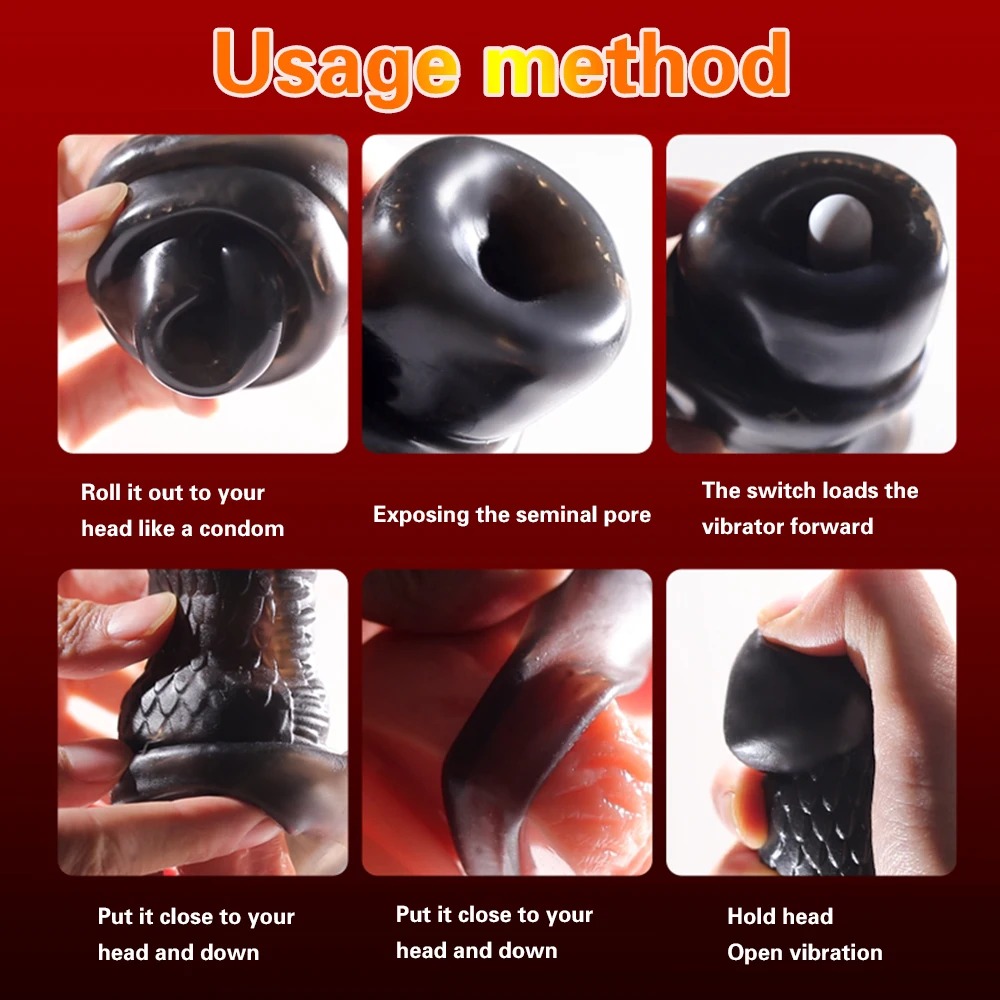 Usage method

Roll it out to your head like a condom

Exposing the seminal pore

The switch loads the vibrator forward

Put it close to your head and down

Put it close to your head and down

Hold head
Open vibration