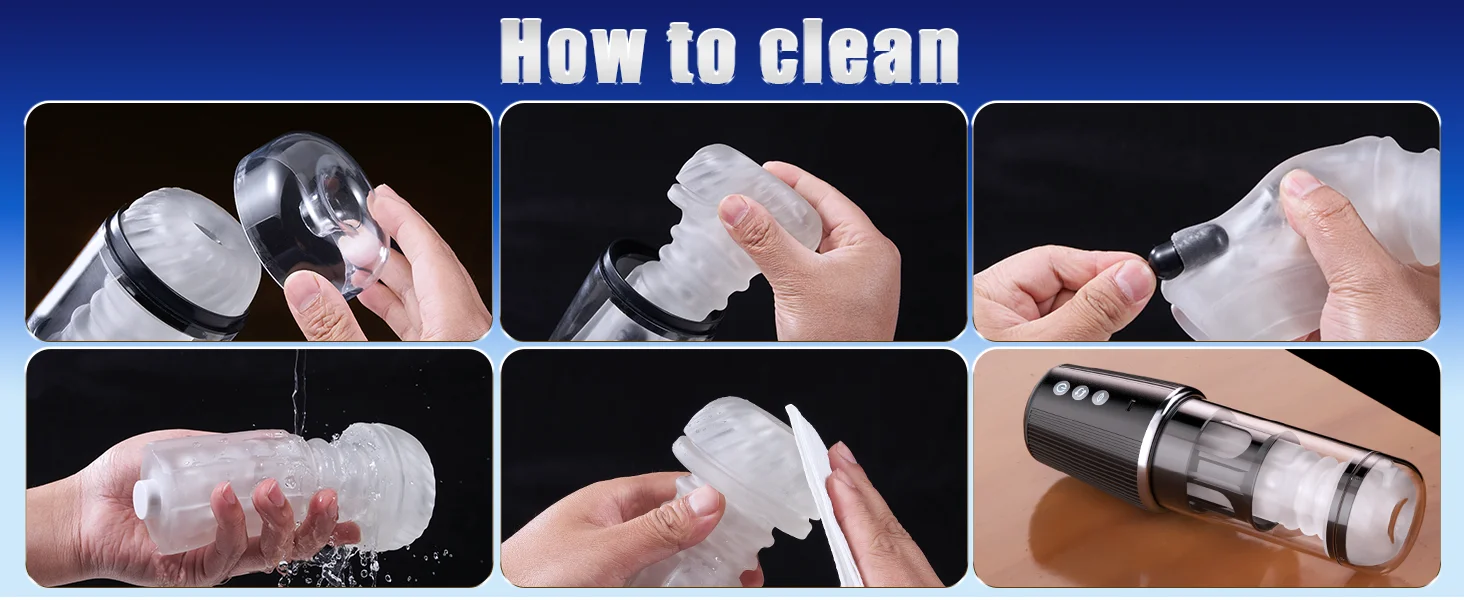 How to clean