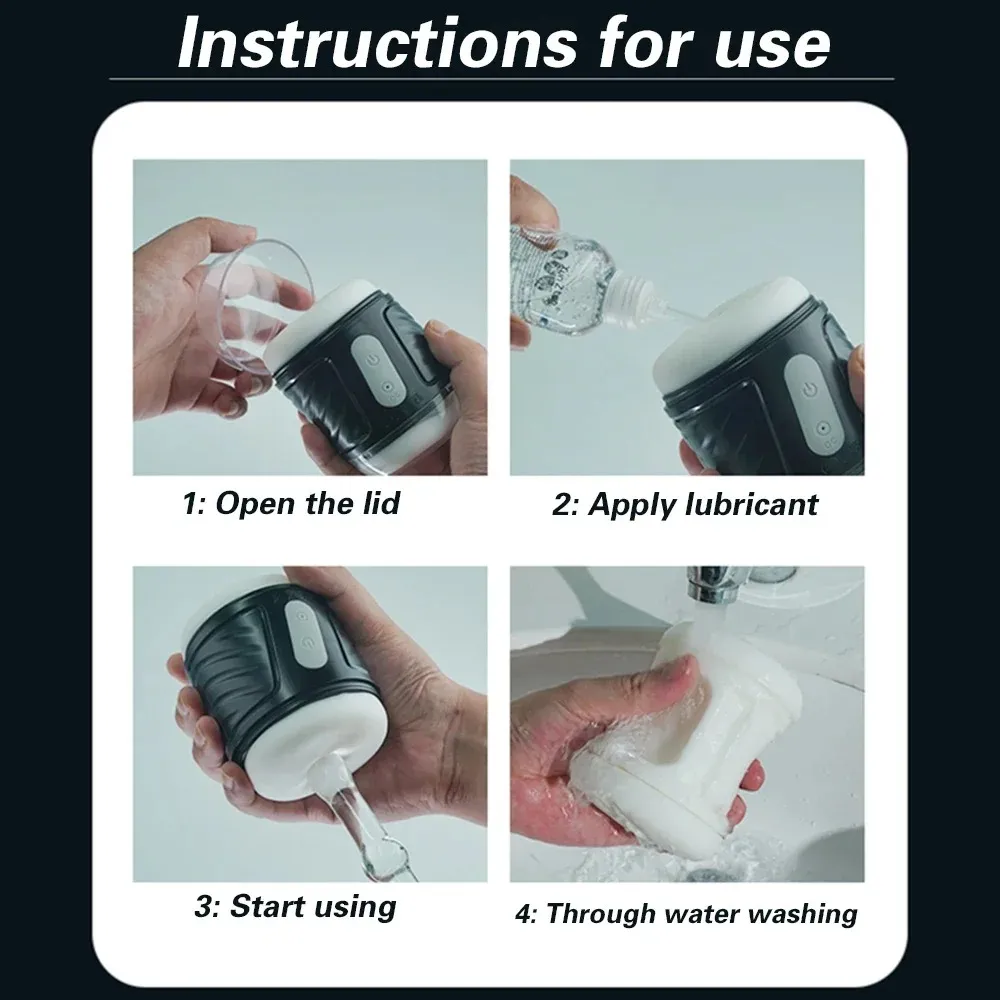 Instructions for use

1: Open the lid

2: Apply lubricant

3: Start using

4: Through water washing