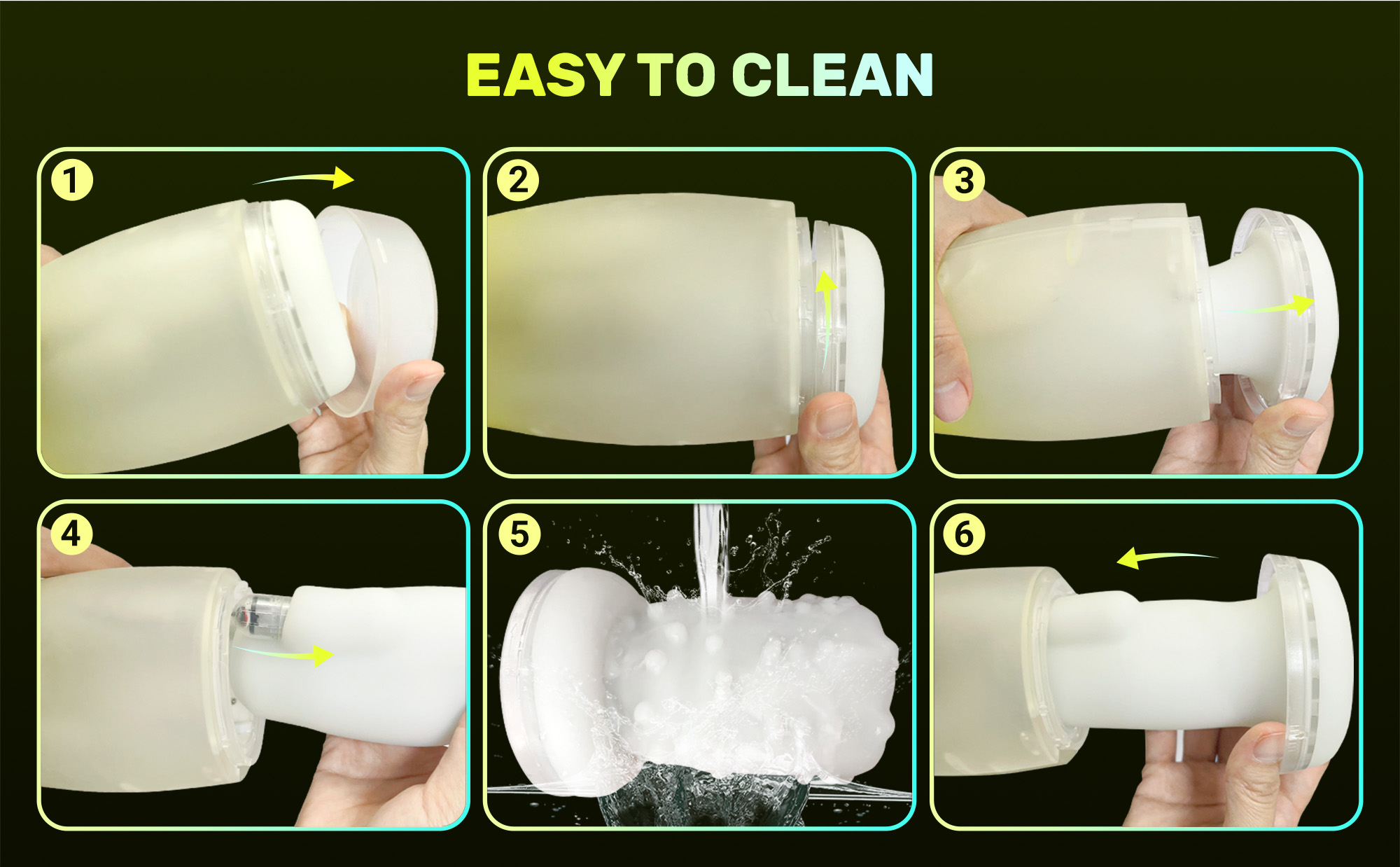 EASY TO CLEAN

1

2

3

4

5

6