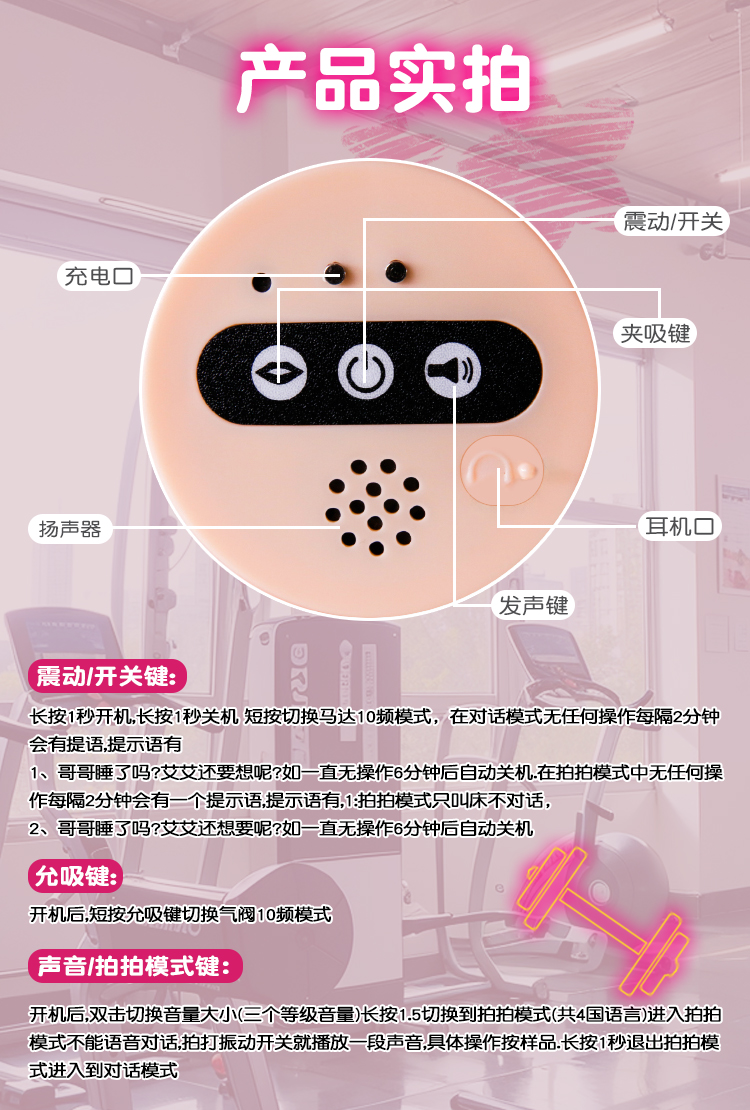 产品实拍

震动/开关

充电口

夹吸键

扬声器

耳机口

发声键

震动/开关键:

长按1秒开机,长按1秒关机 短按切换马达10频模式，在对话模式无任何操作每隔2分钟会有提语,提示语有

1、哥哥睡了吗?艾艾还要想呢?如一直无操作6分钟后自动关机.在拍拍模式中无任何操作每隔2分钟会有一个提示语,提示语有,1:拍拍模式只叫床不对话,

2、哥哥睡了吗?艾艾还想要呢?如一直无操作6分钟后自动关机

允吸键:

开机后,短按允吸键切换气阀10频模式

声音/拍拍模式键:

开机后,双击切换音量大小(三个等级音量)长按1.5切换到拍拍模式(共4国语言)进入拍拍模式不能语音对话,拍打振动开关就播放一段声音,具体操作按样品.长按1秒退出拍拍模式进入到对话模式