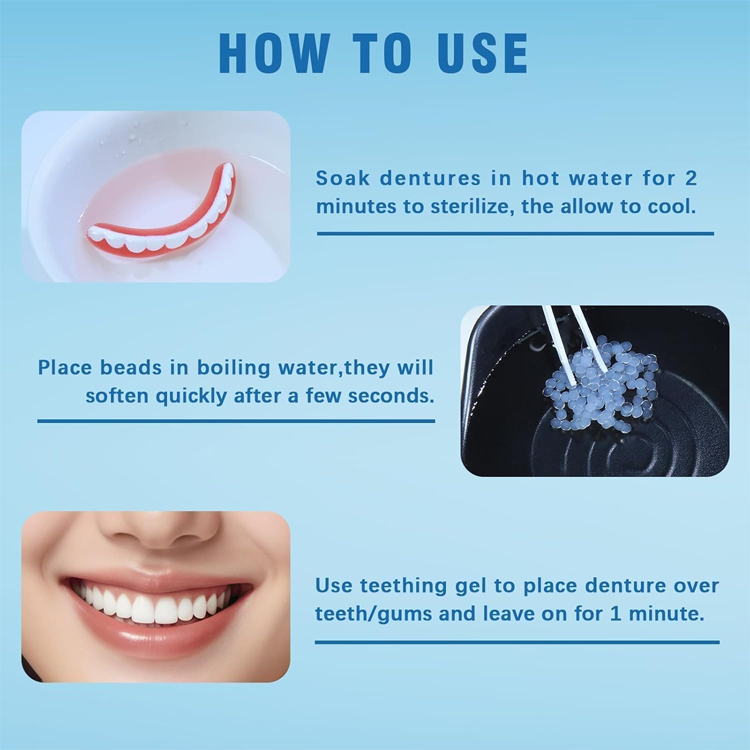 HOW TO USE

Soak dentures in hot water for 2 minutes to sterilize, the allow to cool.

Place beads in boiling water,they will soften quickly after a few seconds.

Use teething gel to place denture over teeth/gums and leave on for 1 minute.