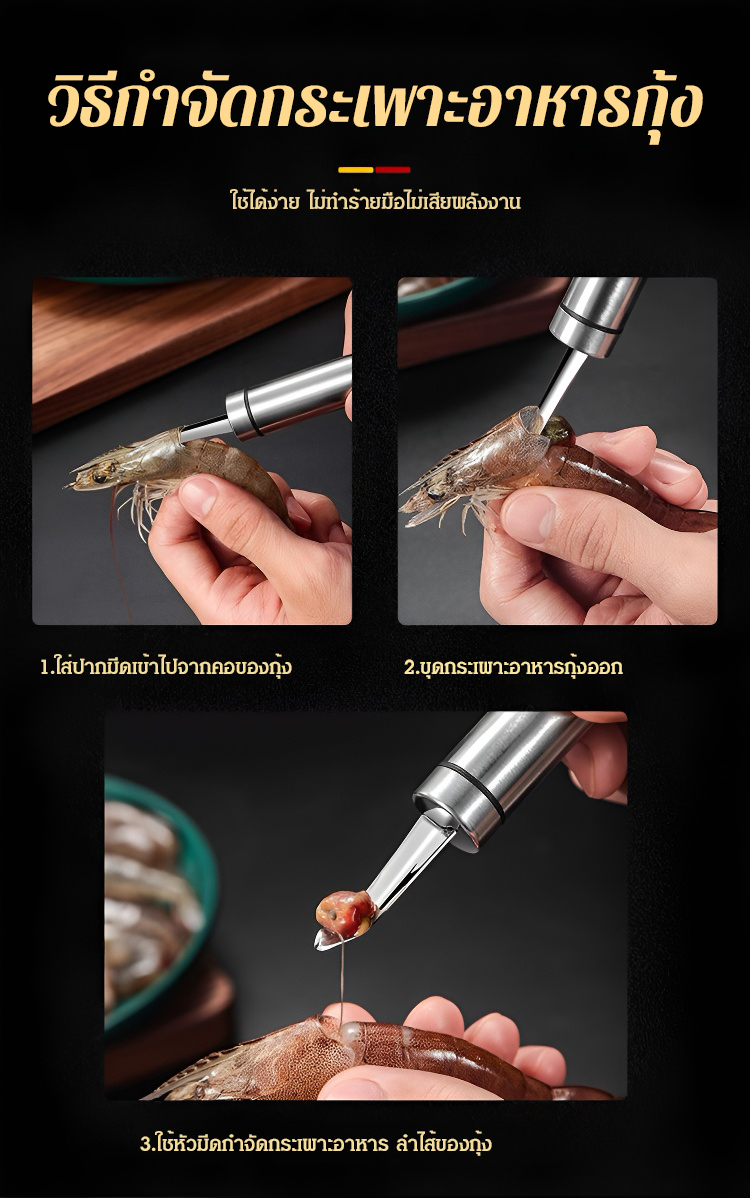 วิธีกำจัดกระเพาะอาหารกุ้ง

ใช้ได้ง่าย ไม่ทำร้ายมือไม่เสียพลังงาน

1.ใส่ปากมีดเข้าไปจากคอของกุ้ง

2.ขุดกระเพาะอาหารกุ้งออก

3.ใช้หัวมีดกำจัดกระเพาะอาหาร ลำไส้ของกุ้ง