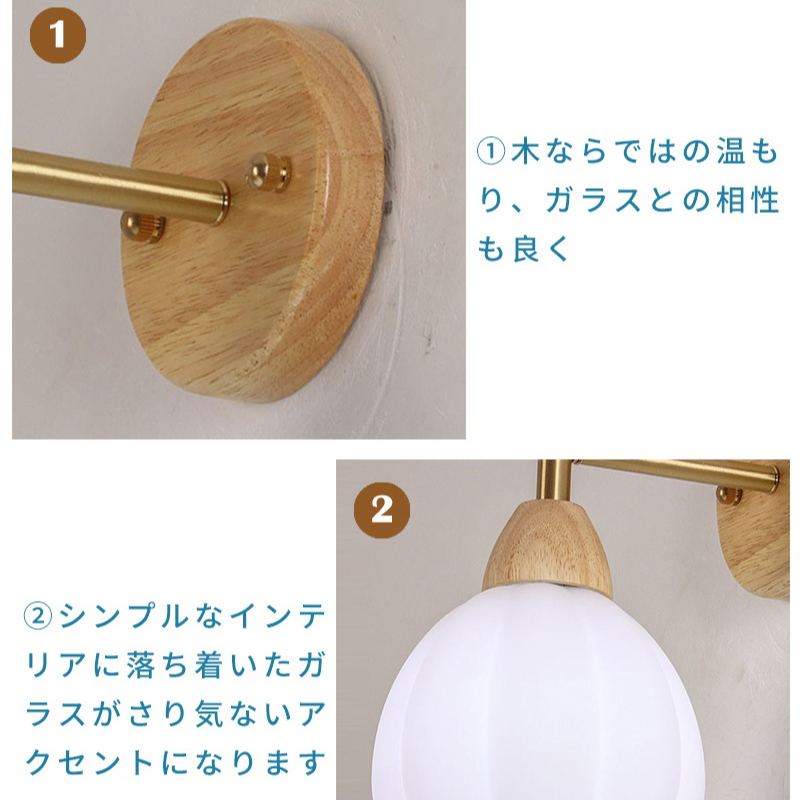 1

①木ならではの温もり、ガラスとの相性も良く

2

②シンプルなインテリアに落ち着いたガラスがさり気ないアクセントになります