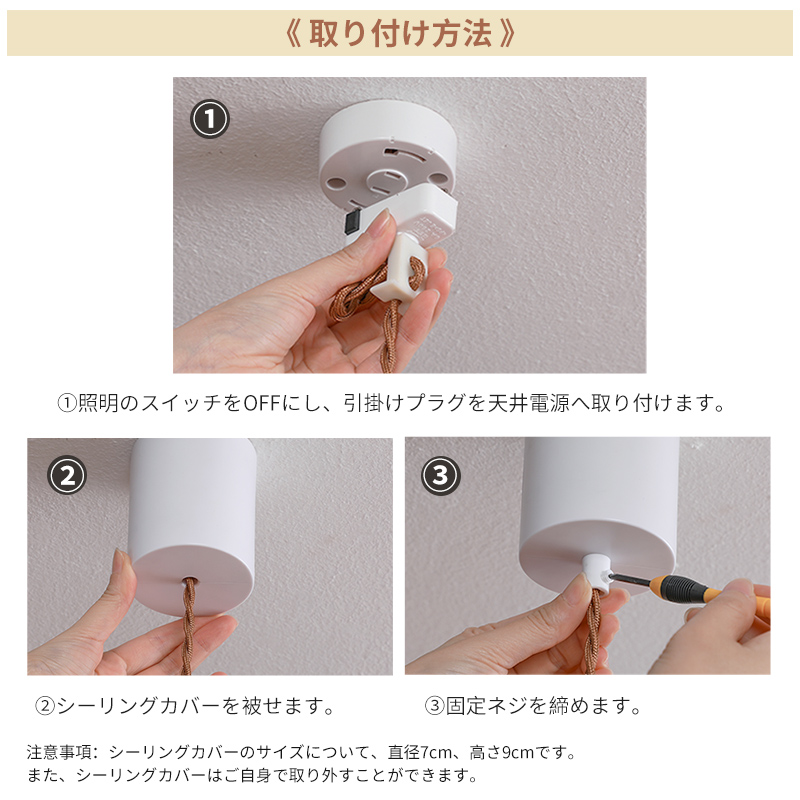 《 取り付け方法 》

①

①照明のスイッチをOFFにし、引掛けプラグを天井電源へ取り付けます。

②

③

②シーリングカバーを被せます。

③固定ネジを締めます。

注意事項：シーリングカバーのサイズについて、直径7cm、高さ9cmです。
また、シーリングカバーはご自身で取り外すことができます。