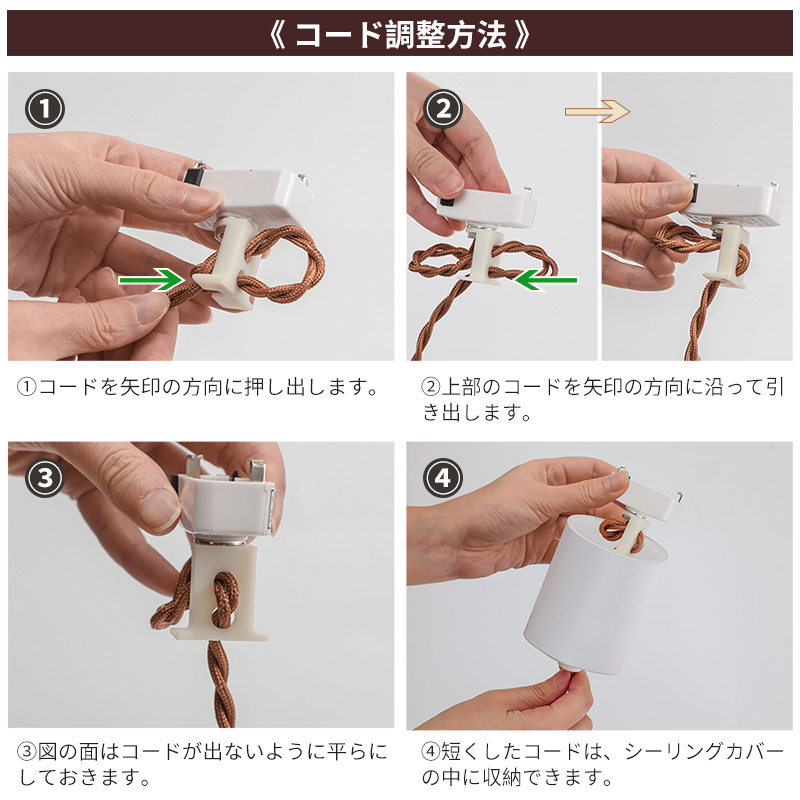 《 コード調整方法 》

①

①コードを矢印の方向に押し出します。

②

②上部のコードを矢印の方向に沿って引き出します。

③

③図の面はコードが出ないように平らにしておきます。

④

④短くしたコードは、シーリングカバーの中に収納できます。