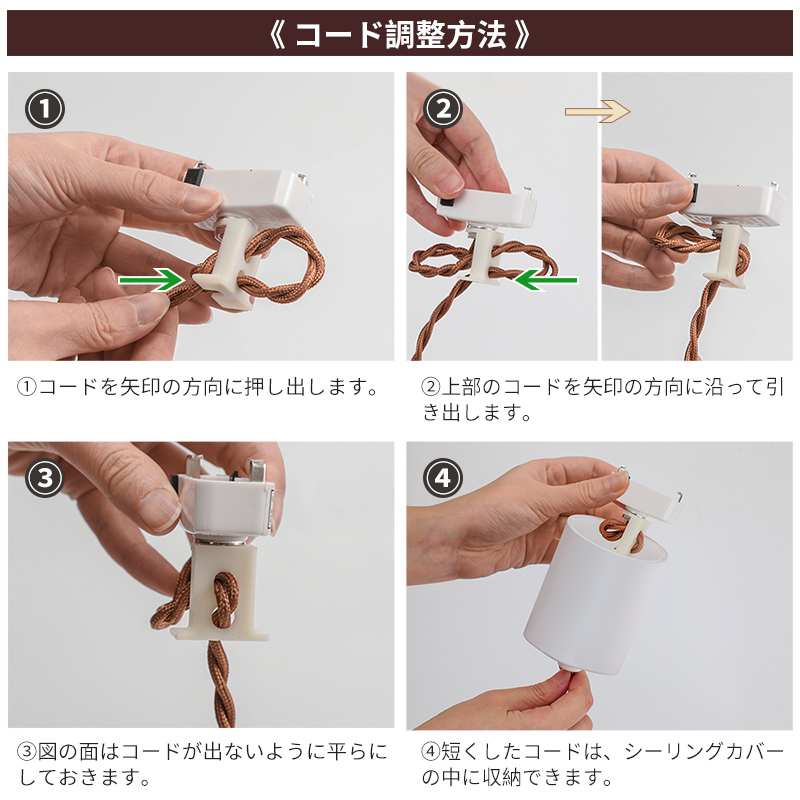 《 コード調整方法 》

①

①コードを矢印の方向に押し出します。

②

②上部のコードを矢印の方向に沿って引き出します。

③

③図の面はコードが出ないように平らにしておきます。

④

④短くしたコードは、シーリングカバーの中に収納できます。