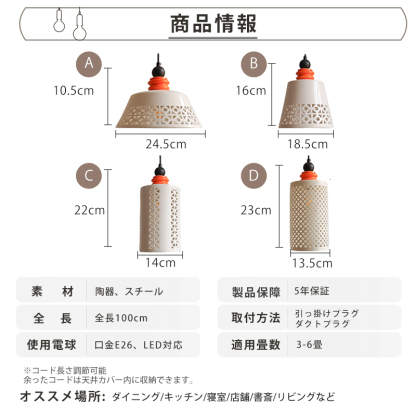 商品情報

A
10.5cm
24.5cm

B
16cm
18.5cm

C
22cm
14cm

D
23cm
13.5cm

| 素　材 | 陶器、スチール |
|---|---|
| 全　長 | 全長100cm |
| 使用電球 | 口金E26、LED対応 |

| 製品保障 | 5年保証 |
|---|---|
| 取付方法 | 引っ掛けプラグ ダクトプラグ |
| 適用畳数 | 3-6畳 |

※コード長さ調節可能
余ったコードは天井カバー内に収納できます。

オススメ場所: ダイニング/キッチン/寝室/店舗/書斎/リビングなど