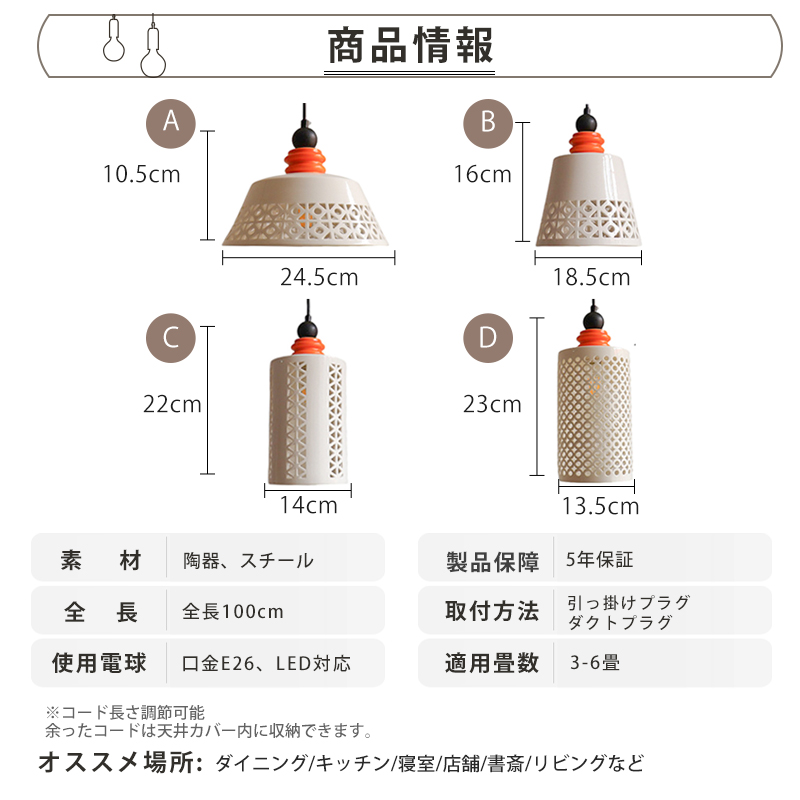 商品情報

A
10.5cm
24.5cm

B
16cm
18.5cm

C
22cm
14cm

D
23cm
13.5cm

| 素　材 | 陶器、スチール |
|---|---|
| 全　長 | 全長100cm |
| 使用電球 | 口金E26、LED対応 |

| 製品保障 | 5年保証 |
|---|---|
| 取付方法 | 引っ掛けプラグ ダクトプラグ |
| 適用畳数 | 3-6畳 |

※コード長さ調節可能
余ったコードは天井カバー内に収納できます。

オススメ場所: ダイニング/キッチン/寝室/店舗/書斎/リビングなど