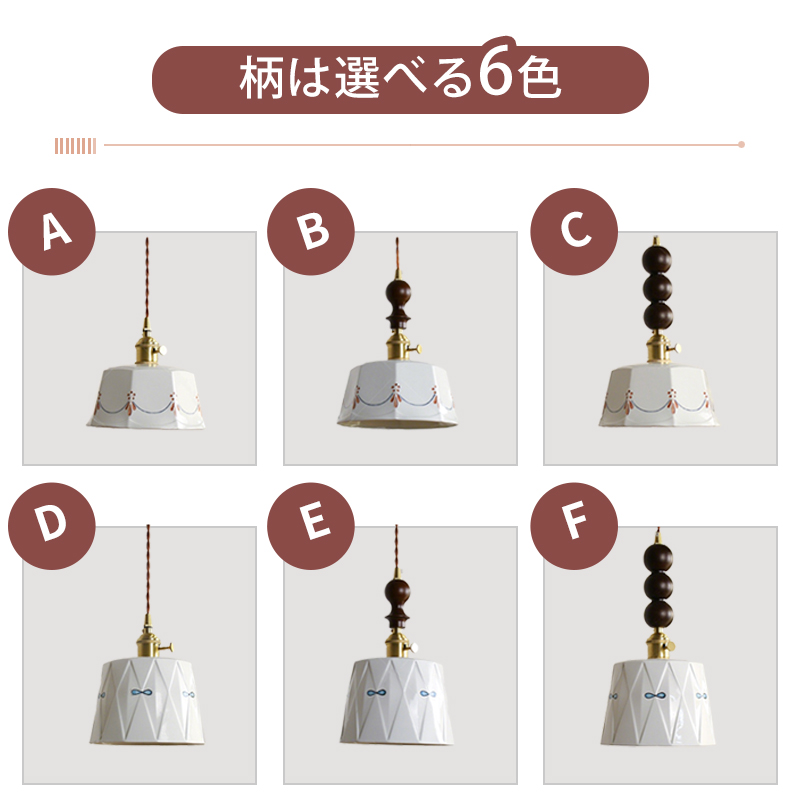 柄は選べる6色

A

B

C

D

E

F