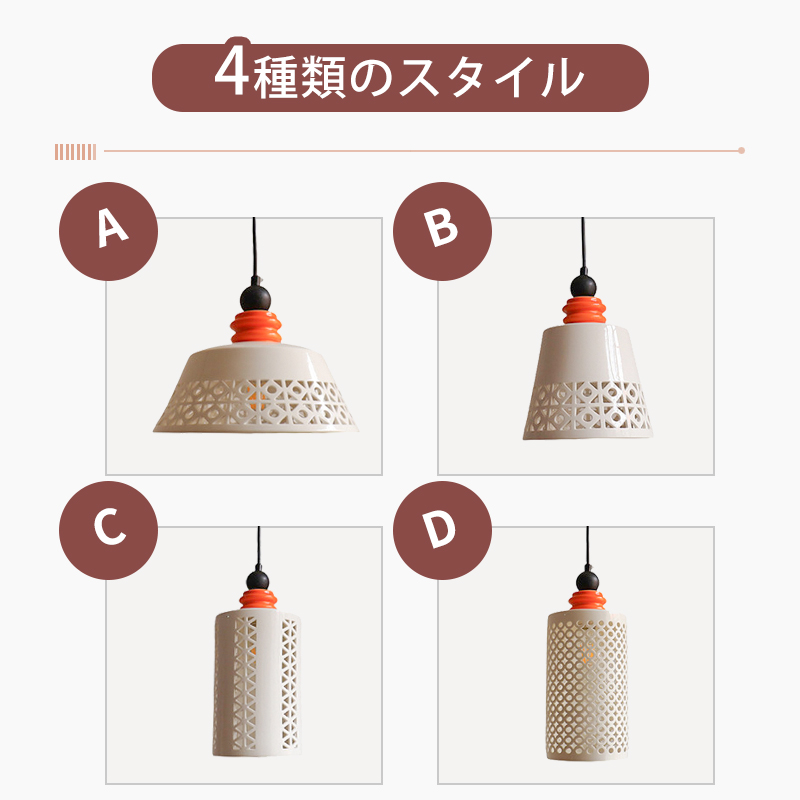 4種類のスタイル

A

B

C

D