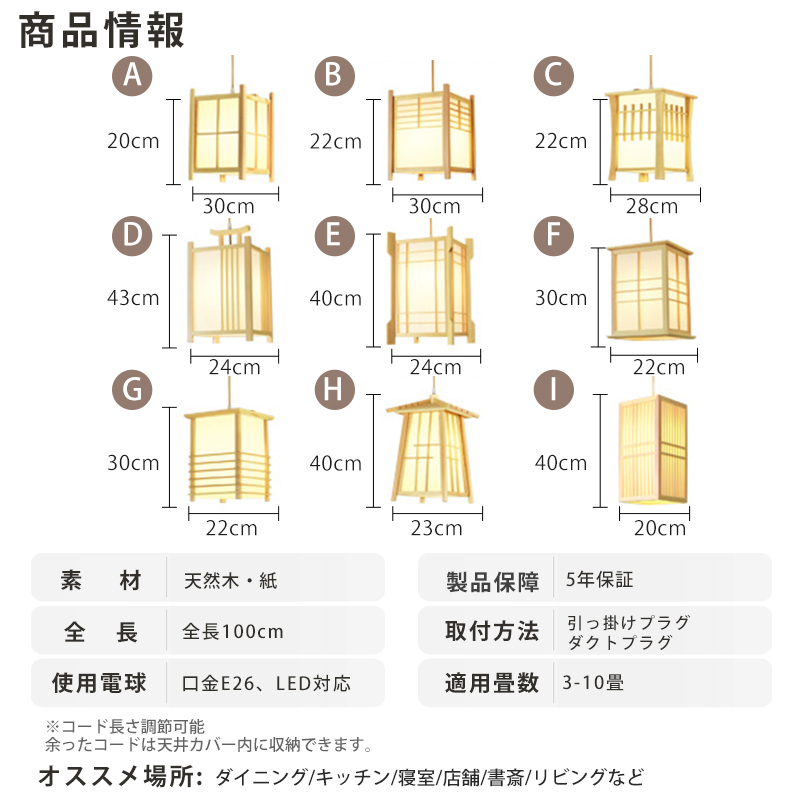 商品情報

A
20cm
30cm

B
22cm
30cm

C
22cm
28cm

D
43cm
24cm

E
40cm
24cm

F
30cm
22cm

G
30cm
22cm

H
40cm
23cm

I
40cm
20cm

| 素　材 | 天然木・紙 |
|---|---|
| 全　長 | 全長100cm |
| 使用電球 | 口金E26、LED対応 |

| 製品保障 | 5年保証 |
|---|---|
| 取付方法 | 引っ掛けプラグ ダクトプラグ |
| 適用畳数 | 3-10畳 |

※コード長さ調節可能
余ったコードは天井カバー内に収納できます。

オススメ場所: ダイニング/キッチン/寝室/店舗/書斎/リビングなど