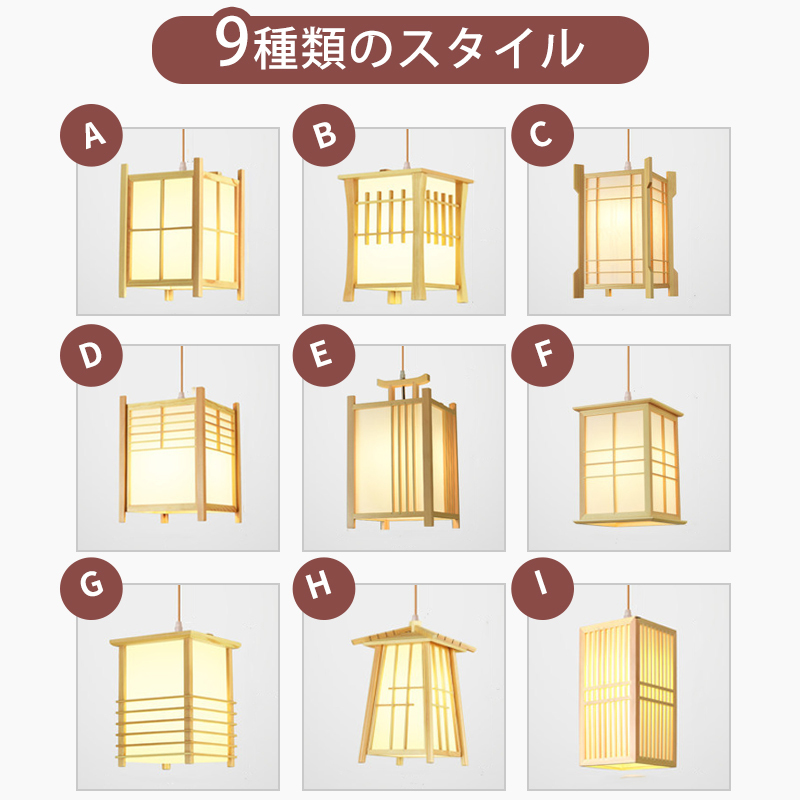 9種類のスタイル

A

B

C

D

E

F

G

H

I