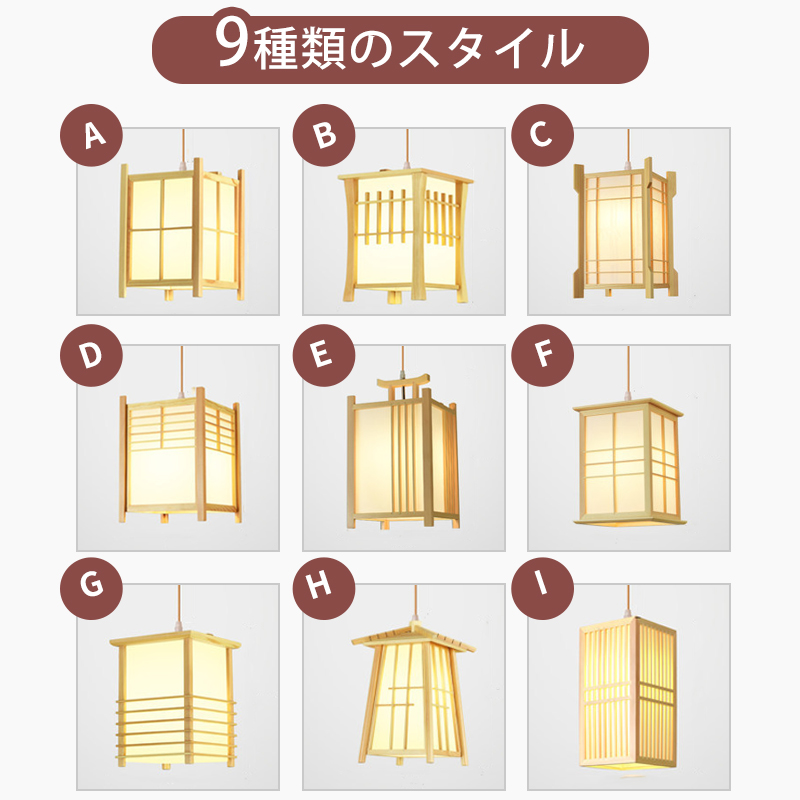 9種類のスタイル

A

B

C

D

E

F

G

H

I