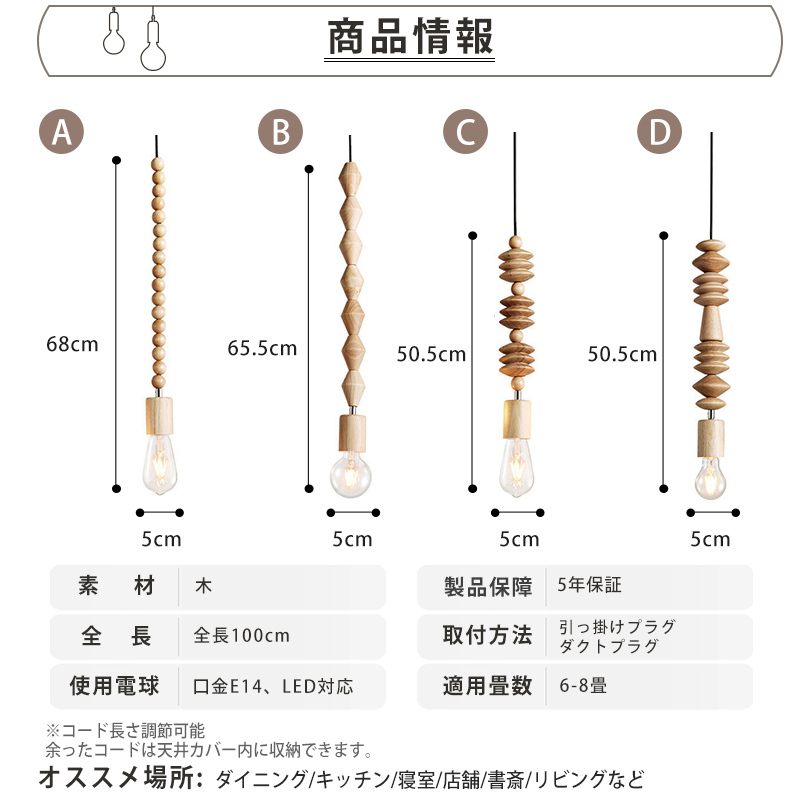 商品情報

A
68cm
5cm

B
65.5cm
5cm

C
50.5cm
5cm

D
50.5cm
5cm

| 素　材 | 木 |
|---|---|
| 全　長 | 全長100cm |
| 使用電球 | 口金E14、LED対応 |

| 製品保障 | 5年保証 |
|---|---|
| 取付方法 | 引っ掛けプラグ ダクトプラグ |
| 適用畳数 | 6-8畳 |

※コード長さ調節可能
余ったコードは天井カバー内に収納できます。
オススメ場所: ダイニング/キッチン/寝室/店舗/書斎/リビングなど