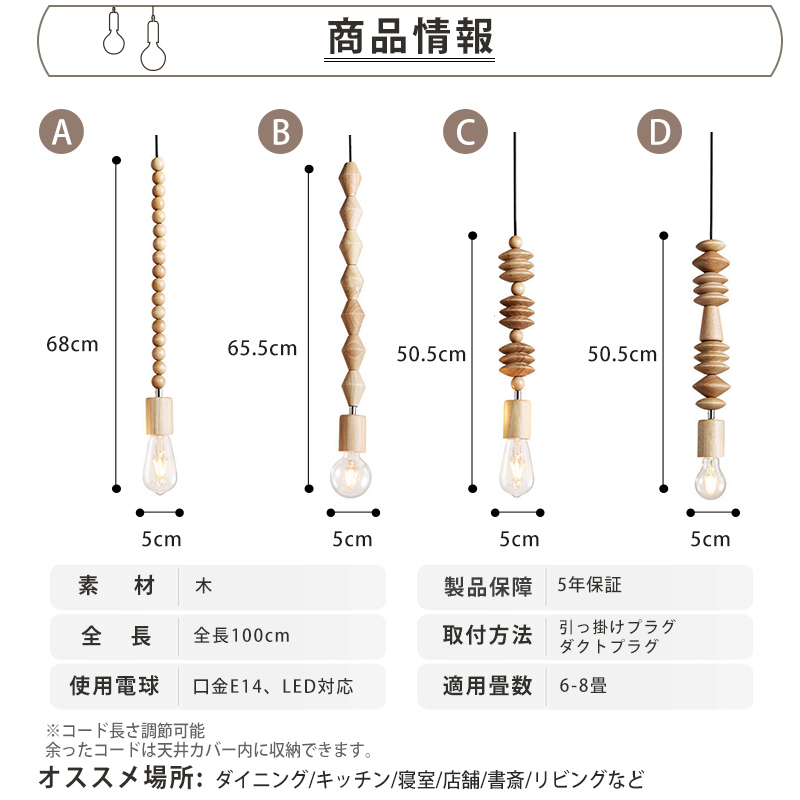 商品情報

A
68cm
5cm

B
65.5cm
5cm

C
50.5cm
5cm

D
50.5cm
5cm

| 素　材 | 木 |
|---|---|
| 全　長 | 全長100cm |
| 使用電球 | 口金E14、LED対応 |

| 製品保障 | 5年保証 |
|---|---|
| 取付方法 | 引っ掛けプラグ ダクトプラグ |
| 適用畳数 | 6-8畳 |

※コード長さ調節可能
余ったコードは天井カバー内に収納できます。
オススメ場所: ダイニング/キッチン/寝室/店舗/書斎/リビングなど