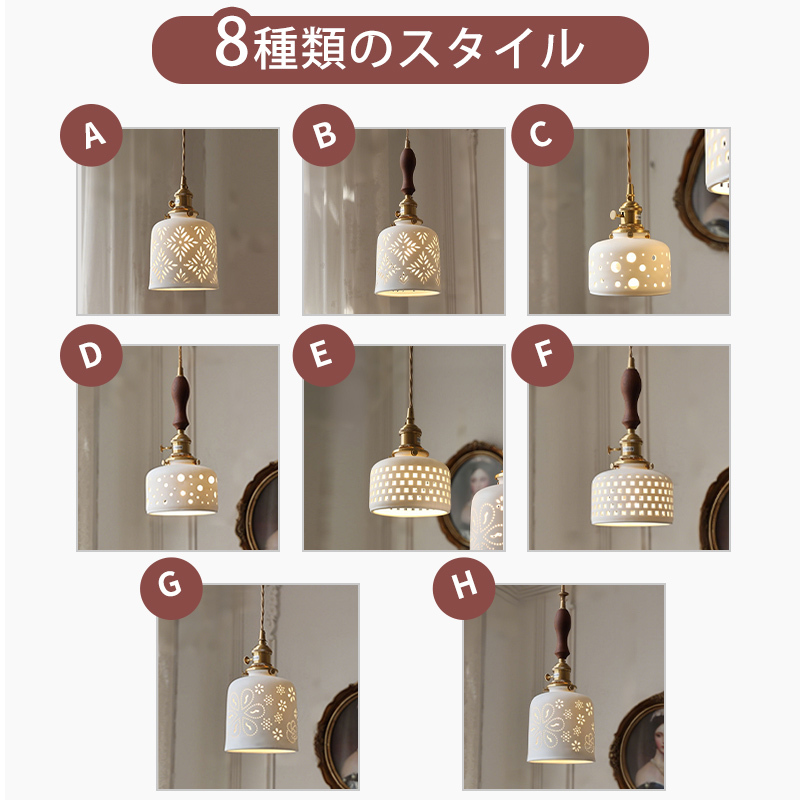 8種類のスタイル

A

B

C

D

E

F

G

H