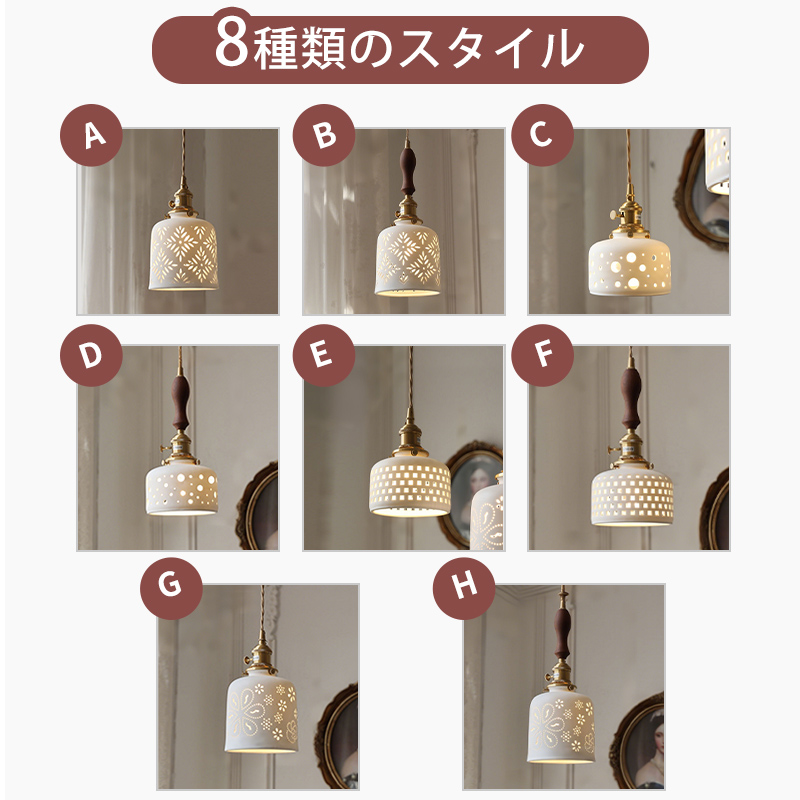 8種類のスタイル

A

B

C

D

E

F

G

H