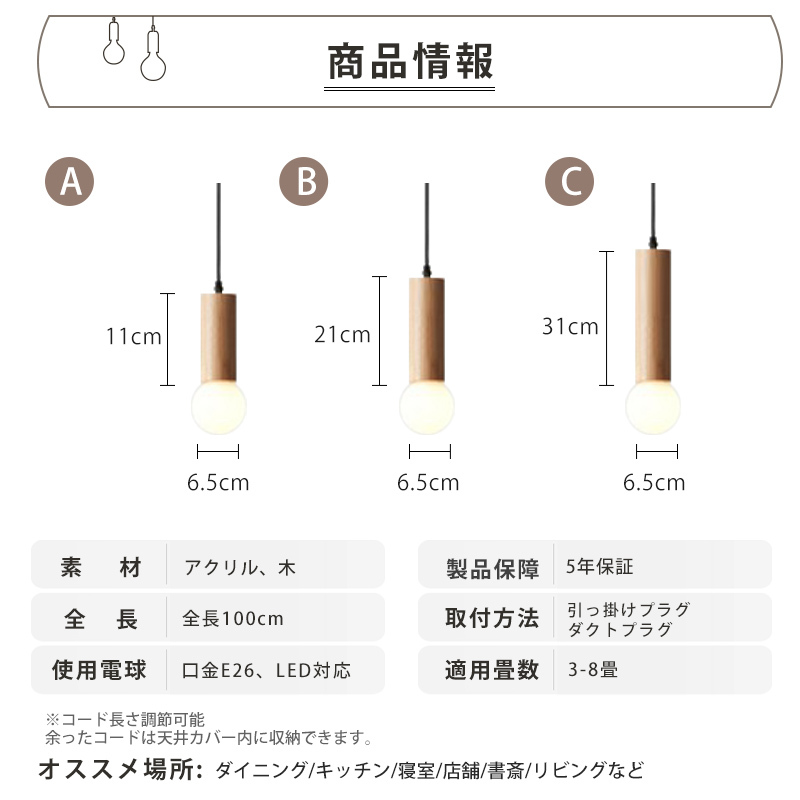 商品情報

A

11cm

6.5cm

B

21cm

6.5cm

C

31cm

6.5cm

| 素　材 | アクリル、木 |
|---|---|
| 全　長 | 全長100cm |
| 使用電球 | 口金E26、LED対応 |

| 製品保障 | 5年保証 |
|---|---|
| 取付方法 | 引っ掛けプラグ ダクトプラグ |
| 適用畳数 | 3-8畳 |

※コード長さ調節可能
余ったコードは天井カバー内に収納できます。

オススメ場所: ダイニング/キッチン/寝室/店舗/書斎/リビングなど