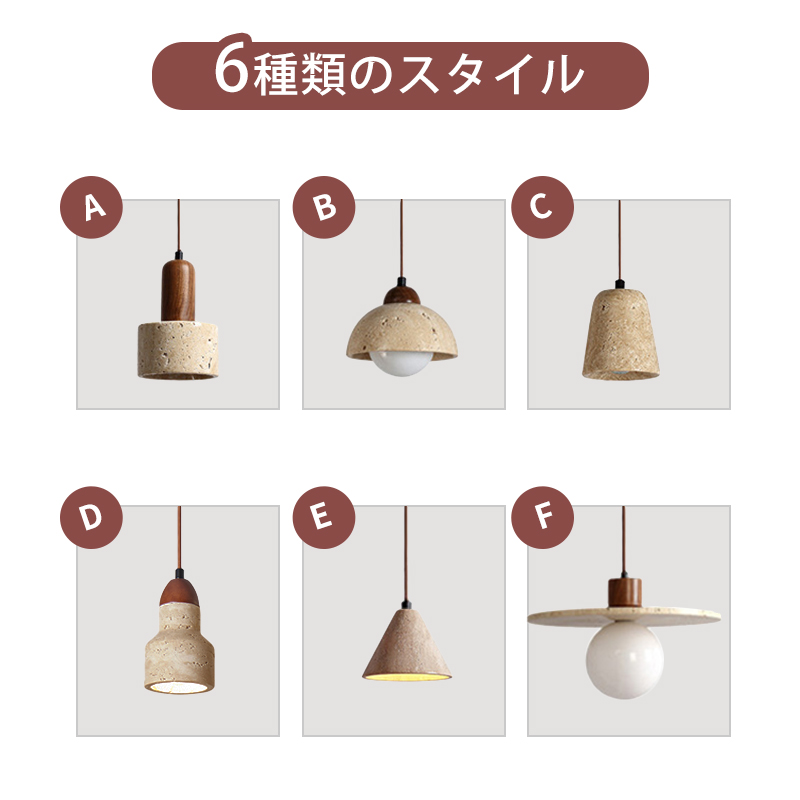 6種類のスタイル

A

B

C

D

E

F