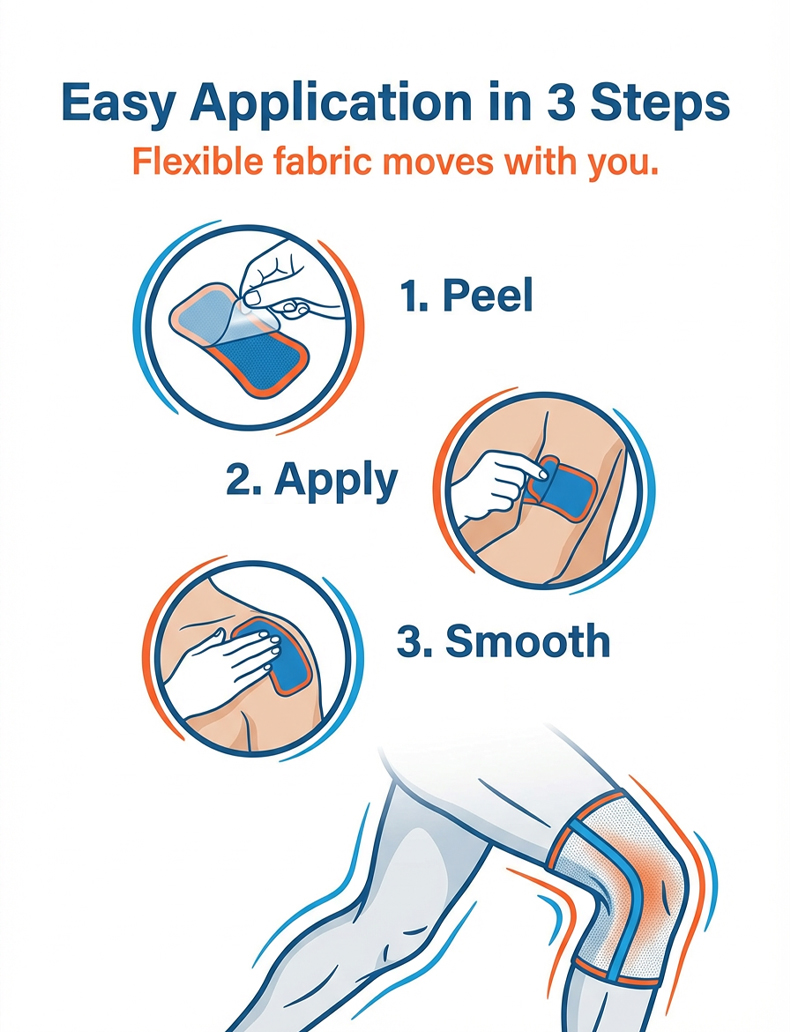 Easy Application in 3 Steps
Flexible fabric moves with you.

1. Peel

2. Apply

3. Smooth