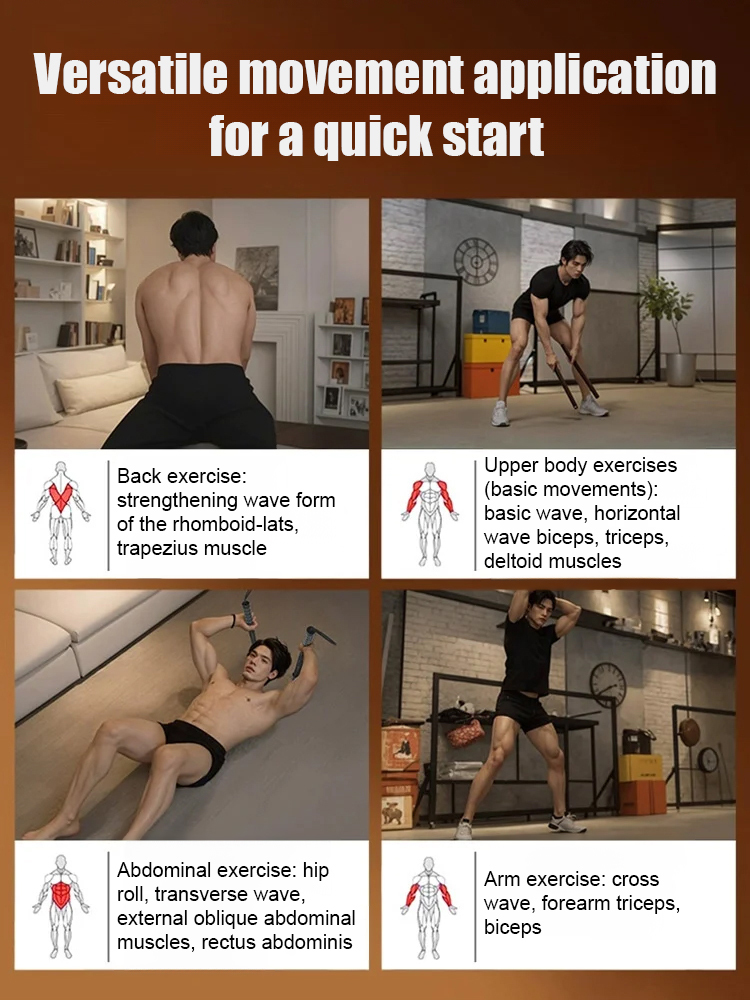 Versatile movement application for a quick start

Back exercise: strengthening wave form of the rhomboid-lats, trapezius muscle

Upper body exercises (basic movements): basic wave, horizontal wave biceps, triceps, deltoid muscles

Abdominal exercise: hip roll, transverse wave, external oblique abdominal muscles, rectus abdominis

Arm exercise: cross wave, forearm triceps, biceps