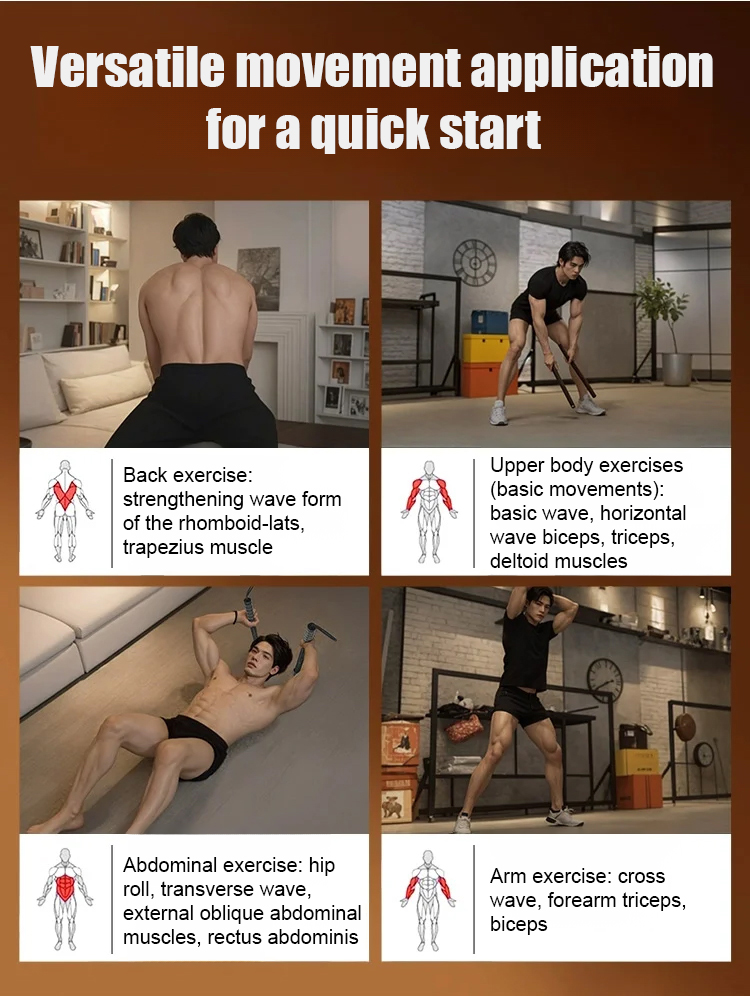 Versatile movement application for a quick start

Back exercise: strengthening wave form of the rhomboid-lats, trapezius muscle

Upper body exercises (basic movements): basic wave, horizontal wave biceps, triceps, deltoid muscles

Abdominal exercise: hip roll, transverse wave, external oblique abdominal muscles, rectus abdominis

Arm exercise: cross wave, forearm triceps, biceps