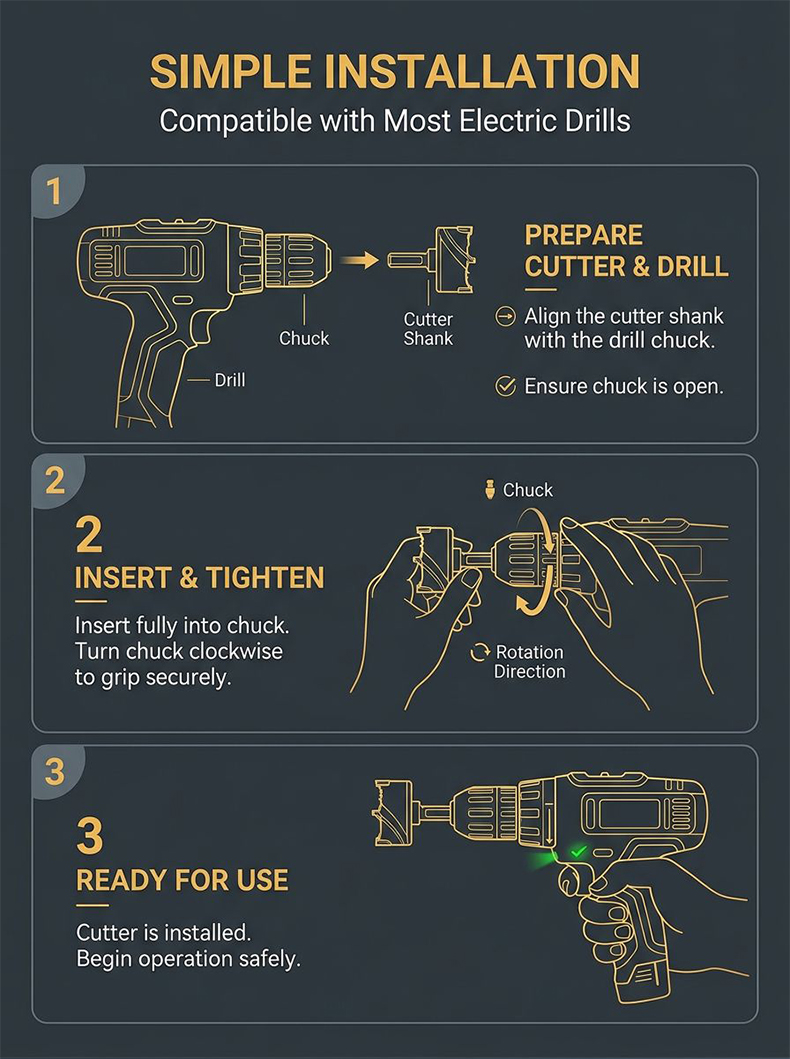 SIMPLE INSTALLATION
Compatible with Most Electric Drills

1

Chuck

Cutter Shank

Drill

PREPARE CUTTER & DRILL

Align the cutter shank with the drill chuck.

Ensure chuck is open.

2

2
INSERT & TIGHTEN

Insert fully into chuck. Turn chuck clockwise to grip securely.

Chuck

Rotation Direction

3

3
READY FOR USE

Cutter is installed. Begin operation safely.