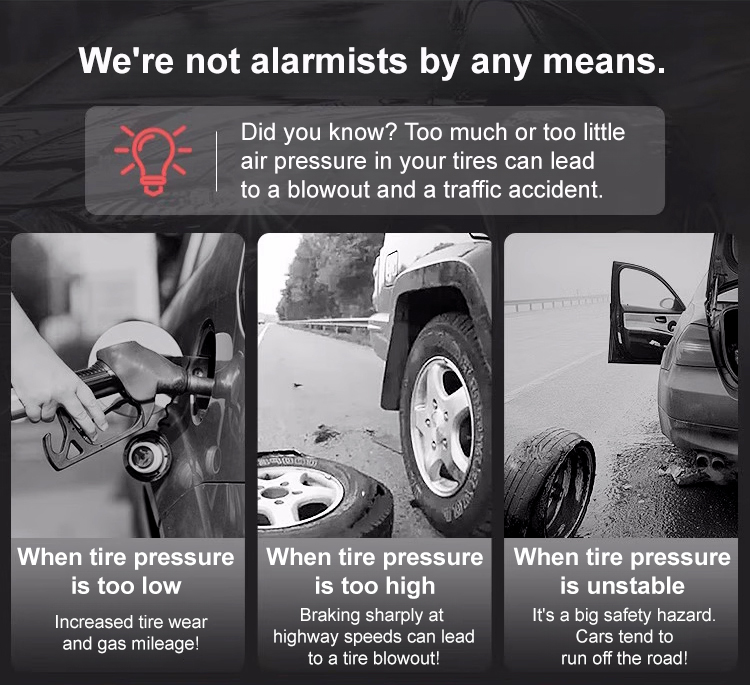 We're not alarmists by any means.

Did you know? Too much or too little air pressure in your tires can lead to a blowout and a traffic accident.

When tire pressure is too low

Increased tire wear and gas mileage!

When tire pressure is too high

Braking sharply at highway speeds can lead to a tire blowout!

When tire pressure is unstable

It's a big safety hazard. Cars tend to run off the road!