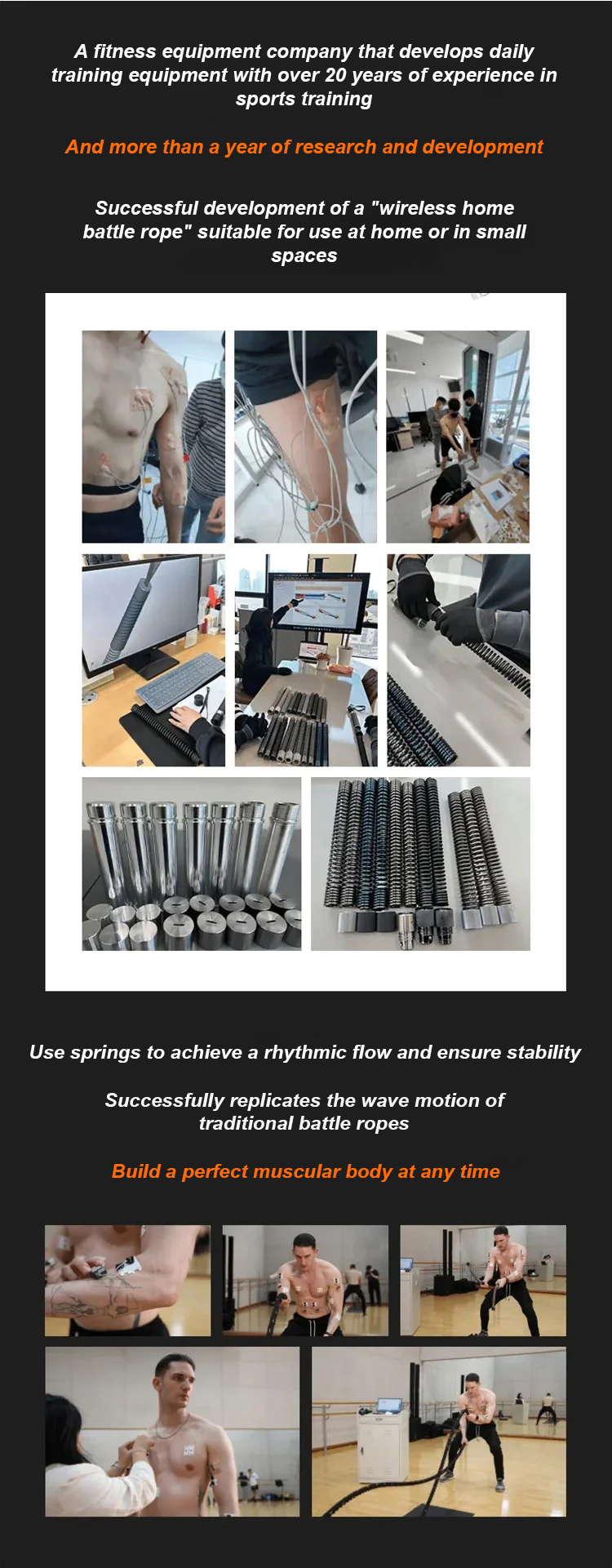 A fitness equipment company that develops daily training equipment with over 20 years of experience in sports training

And more than a year of research and development

Successful development of a "wireless home battle rope" suitable for use at home or in small spaces

Use springs to achieve a rhythmic flow and ensure stability

Successfully replicates the wave motion of traditional battle ropes

Build a perfect muscular body at any time