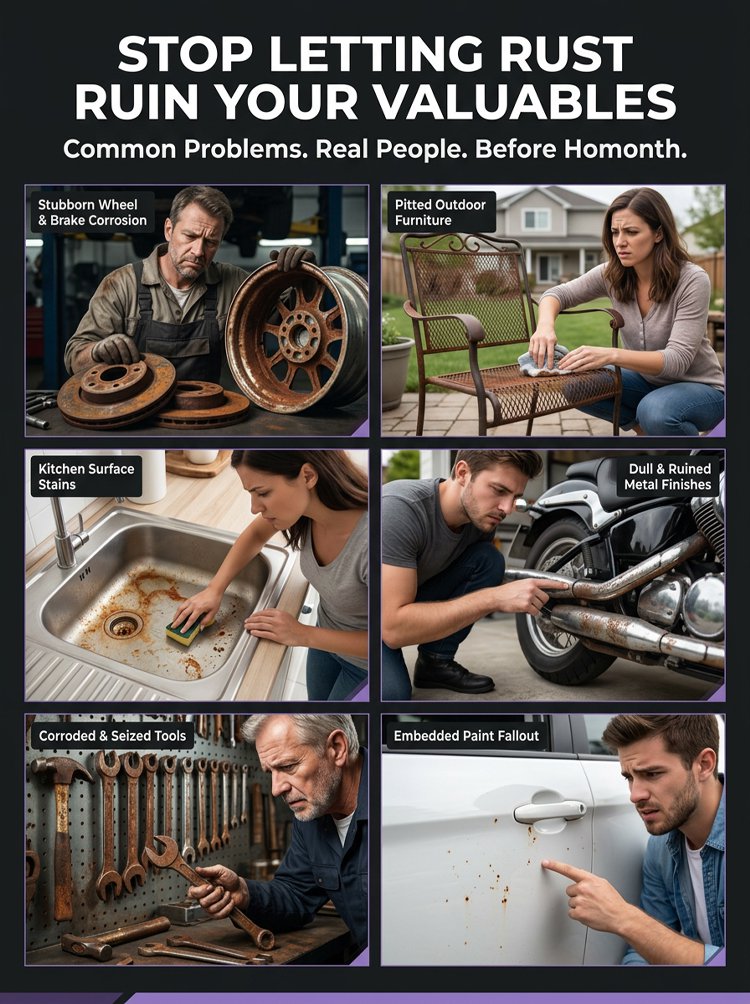 STOP LETTING RUST RUIN YOUR VALUABLES

Common Problems. Real People. Before Homonth.

Stubborn Wheel & Brake Corrosion

Pitted Outdoor Furniture

Kitchen Surface Stains

Dull & Ruined Metal Finishes

Corroded & Seized Tools

Embedded Paint Fallout