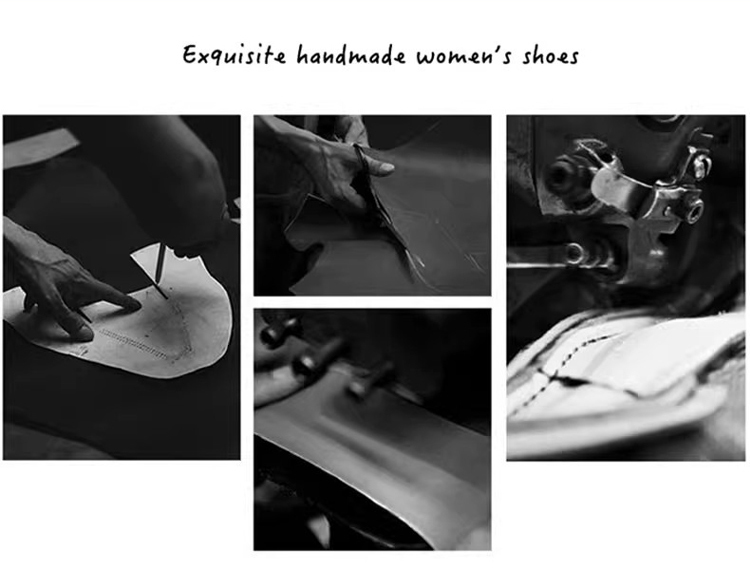 Exquisite handmade women's shoes