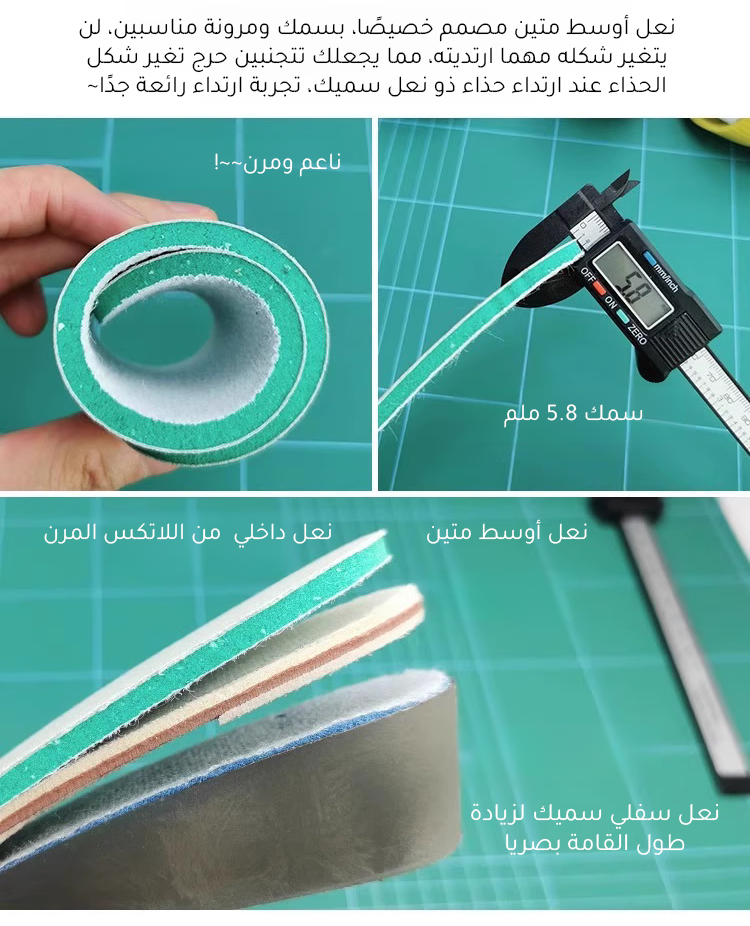 نعل أوسط متين مصمم خصيصًا، بسمك ومرونة مناسبين، لن يتغير شكله مهما ارتديته، مما يجعلك تتجنبين حرج تغير شكل الحذاء عند ارتداء حذاء ذو نعل سميك، تجربة ارتداء رائعة جدًا~

ناعم ومرن~~!

mm/inch
5.8
OFF ON ZERO

سمك 5.8 ملم

نعل داخلي من اللاتكس المرن

نعل أوسط متين

نعل سفلي سميك لزيادة طول القامة بصريا