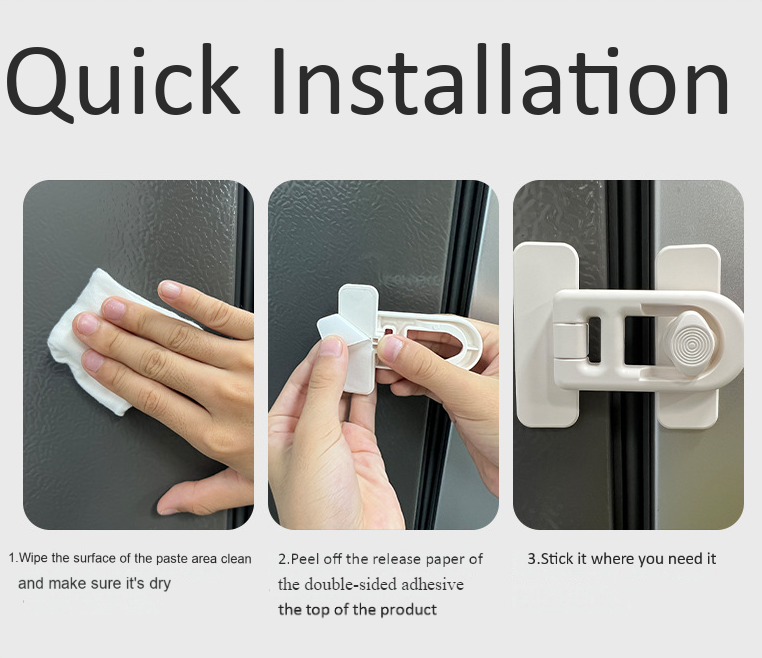 Quick Installation

1.Wipe the surface of the paste area clean and make sure it's dry

2.Peel off the release paper of the double-sided adhesive the top of the product

3.Stick it where you need it