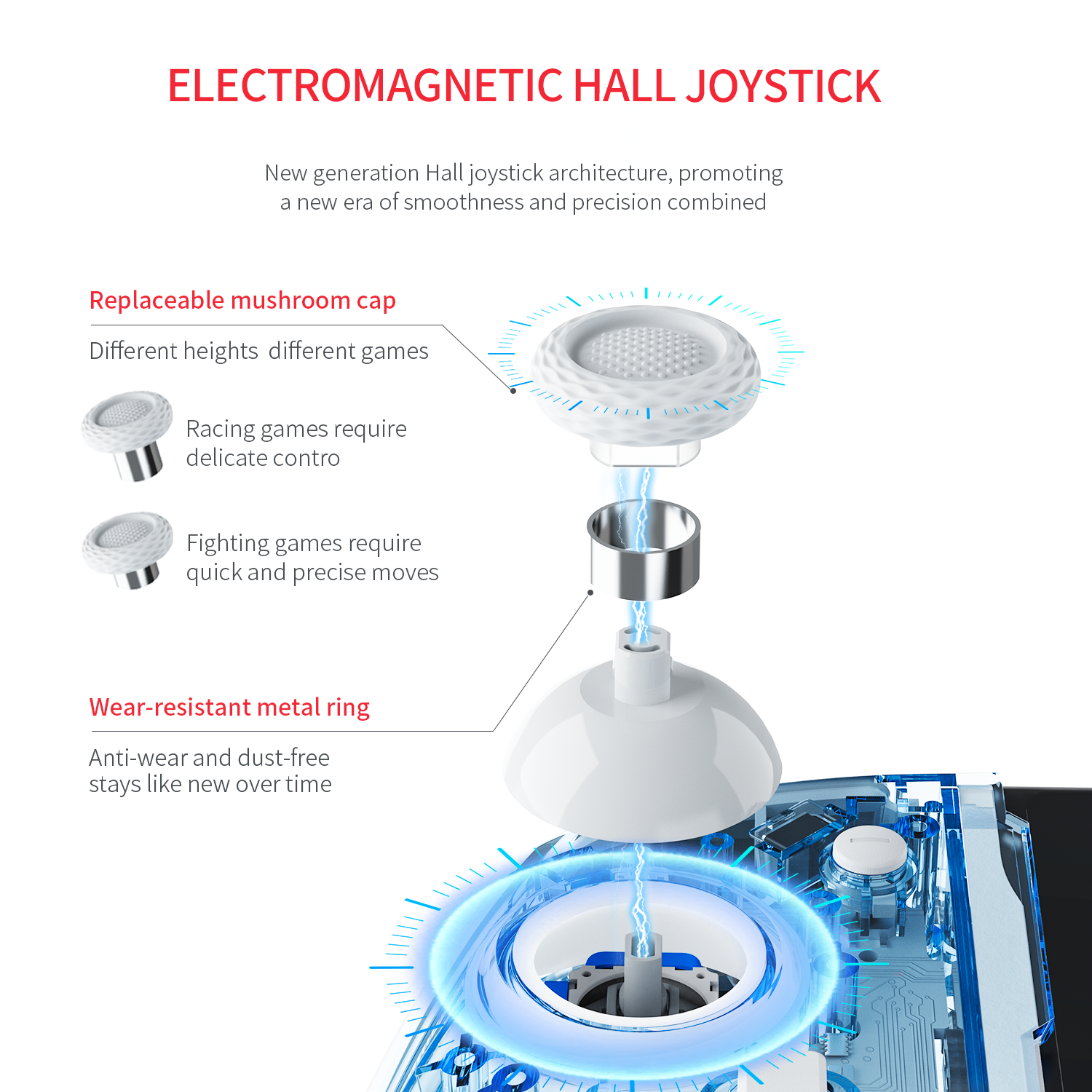 ELECTROMAGNETIC HALL JOYSTICK

New generation Hall joystick architecture, promoting a new era of smoothness and precision combined

Replaceable mushroom cap

Different heights different games

Racing games require delicate contro

Fighting games require quick and precise moves

Wear-resistant metal ring

Anti-wear and dust-free stays like new over time