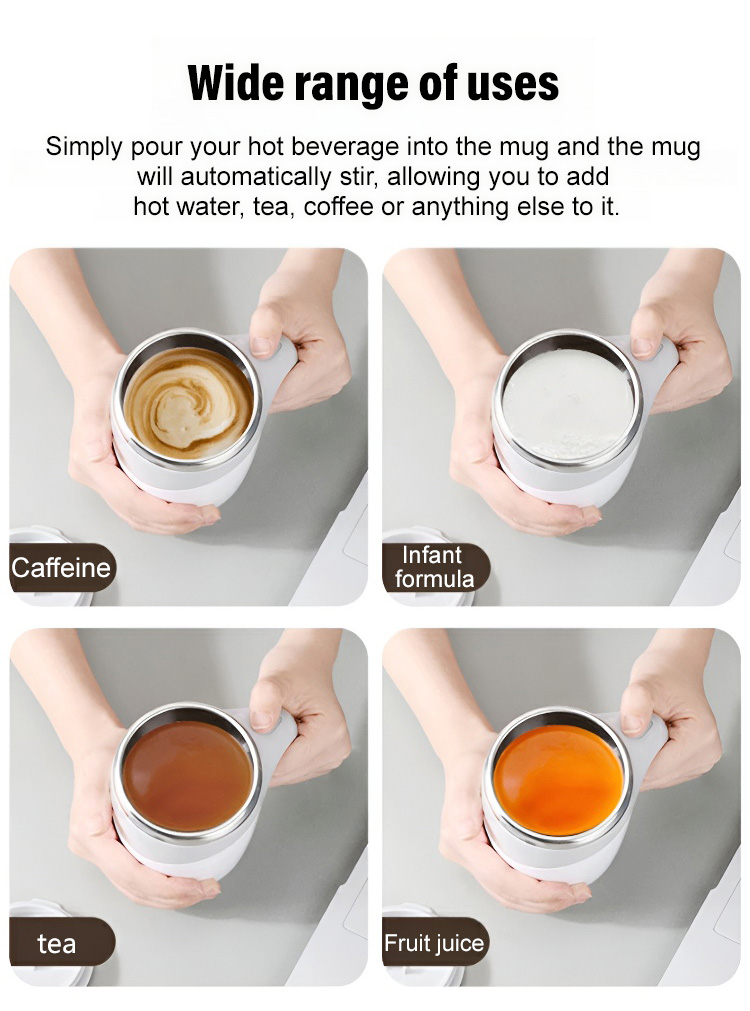 Wide range of uses

Simply pour your hot beverage into the mug and the mug will automatically stir, allowing you to add hot water, tea, coffee or anything else to it.

Caffeine

Infant formula

tea

Fruit juice