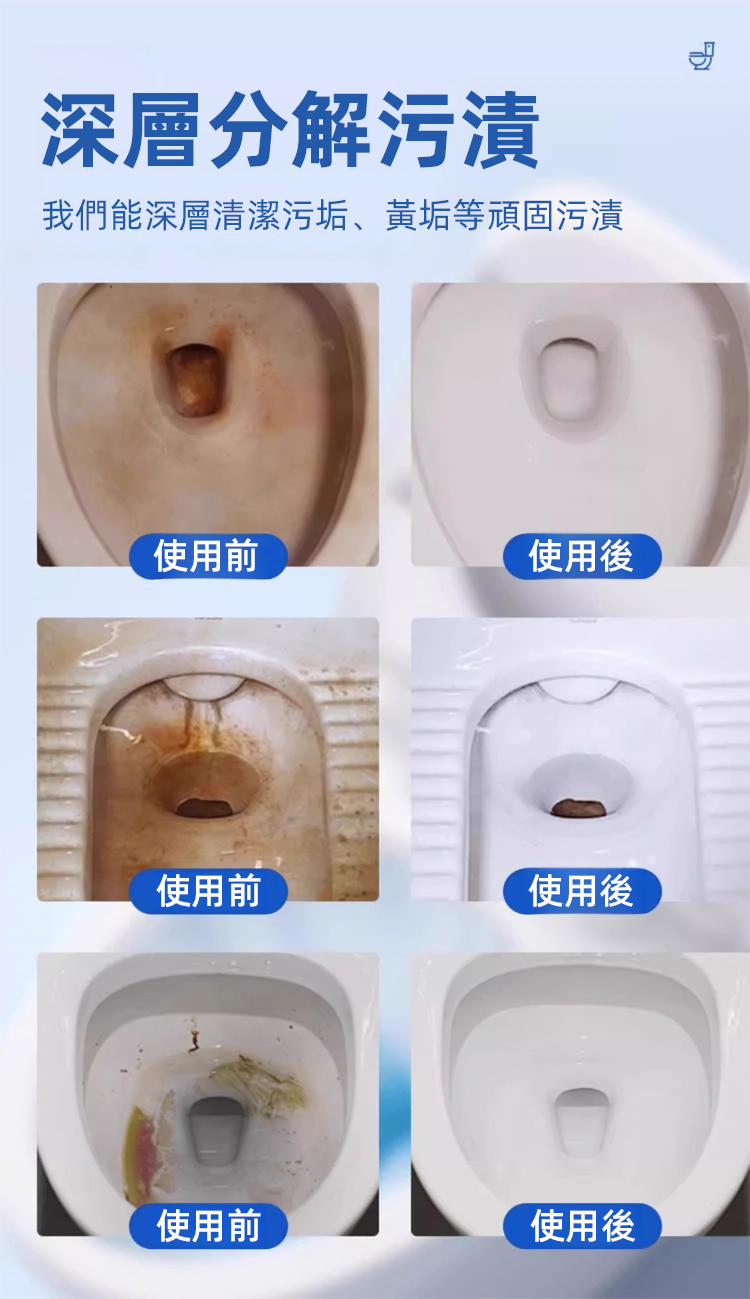 深層分解污漬

我們能深層清潔污垢、黃垢等頑固污漬

使用前

使用後

使用前

使用後

使用前

使用後