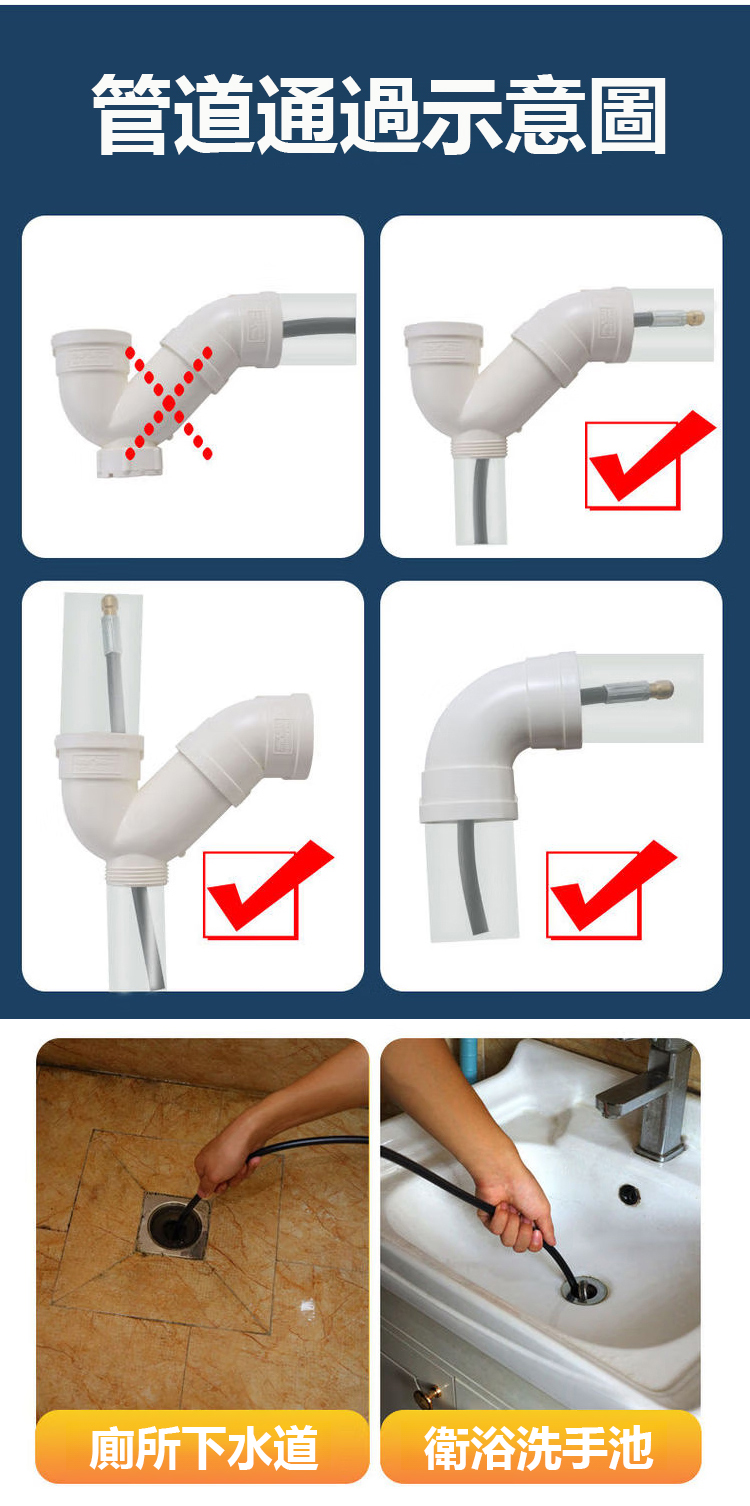 管道通過示意圖

廁所下水道

衛浴洗手池