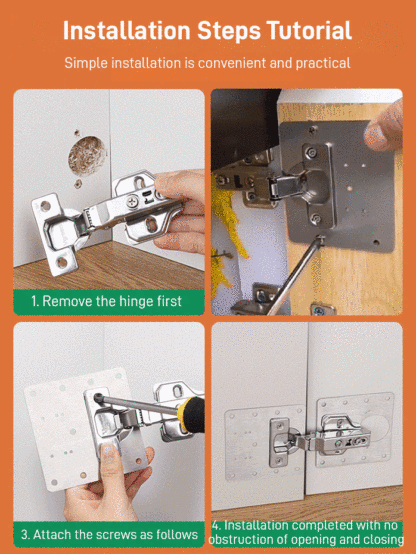 Installation Steps Tutorial

Simple installation is convenient and practical

1. Remove the hinge first

3. Attach the screws as follows

4. Installation completed with no obstruction of opening and closing