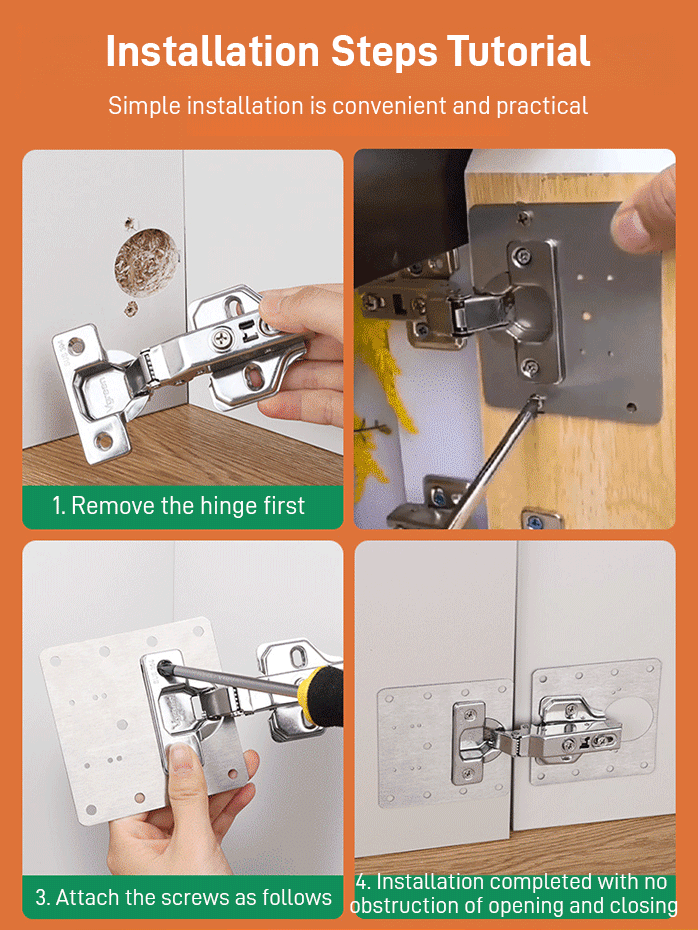 Installation Steps Tutorial

Simple installation is convenient and practical

1. Remove the hinge first

3. Attach the screws as follows

4. Installation completed with no obstruction of opening and closing