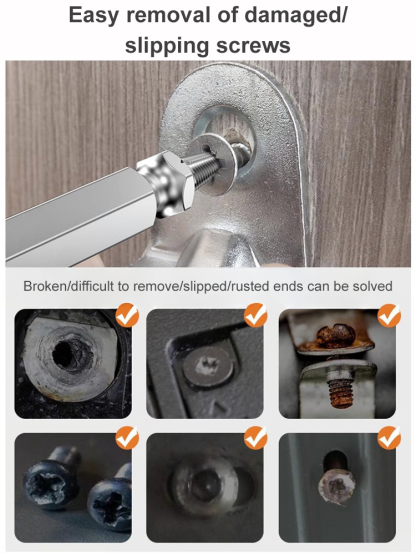 Easy removal of damaged/ slipping screws

Broken/difficult to remove/slipped/rusted ends can be solved