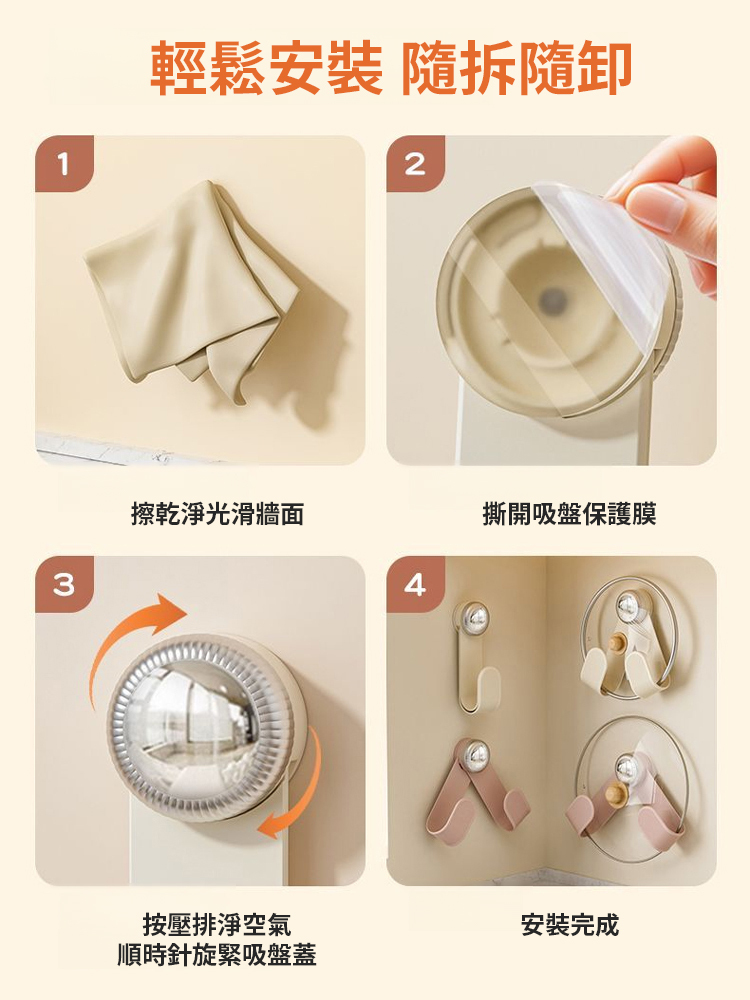 輕鬆安裝 隨拆隨卸

1

擦乾淨光滑牆面

2

撕開吸盤保護膜

3

按壓排淨空氣
順時針旋緊吸盤蓋

4

安裝完成