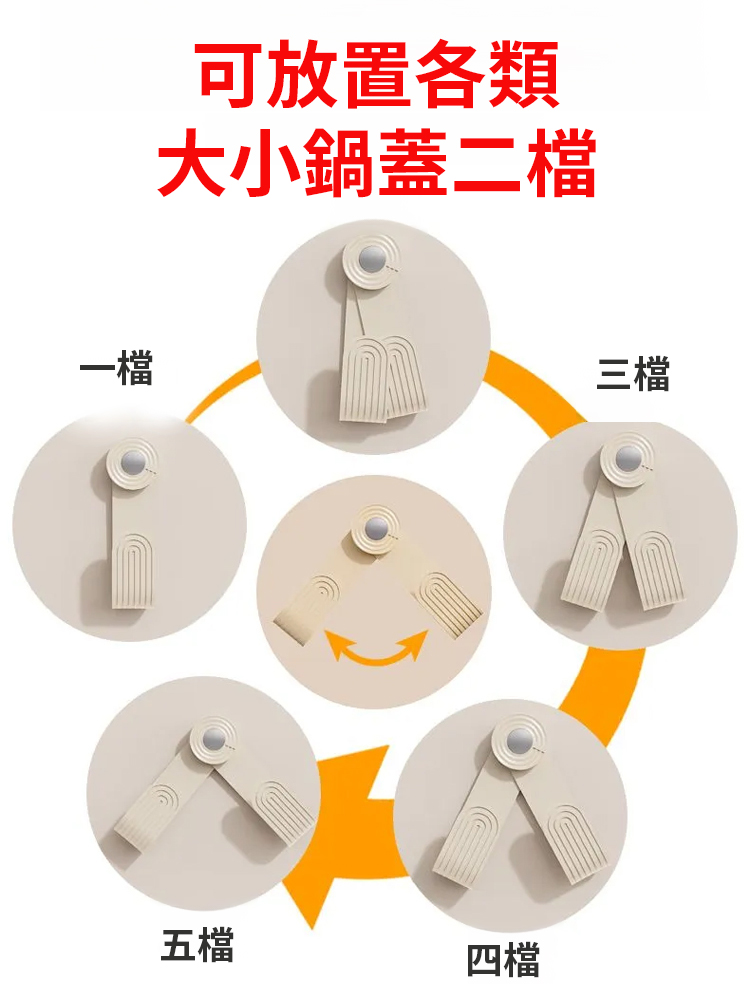 可放置各類
大小鍋蓋二檔

一檔

三檔

五檔

四檔