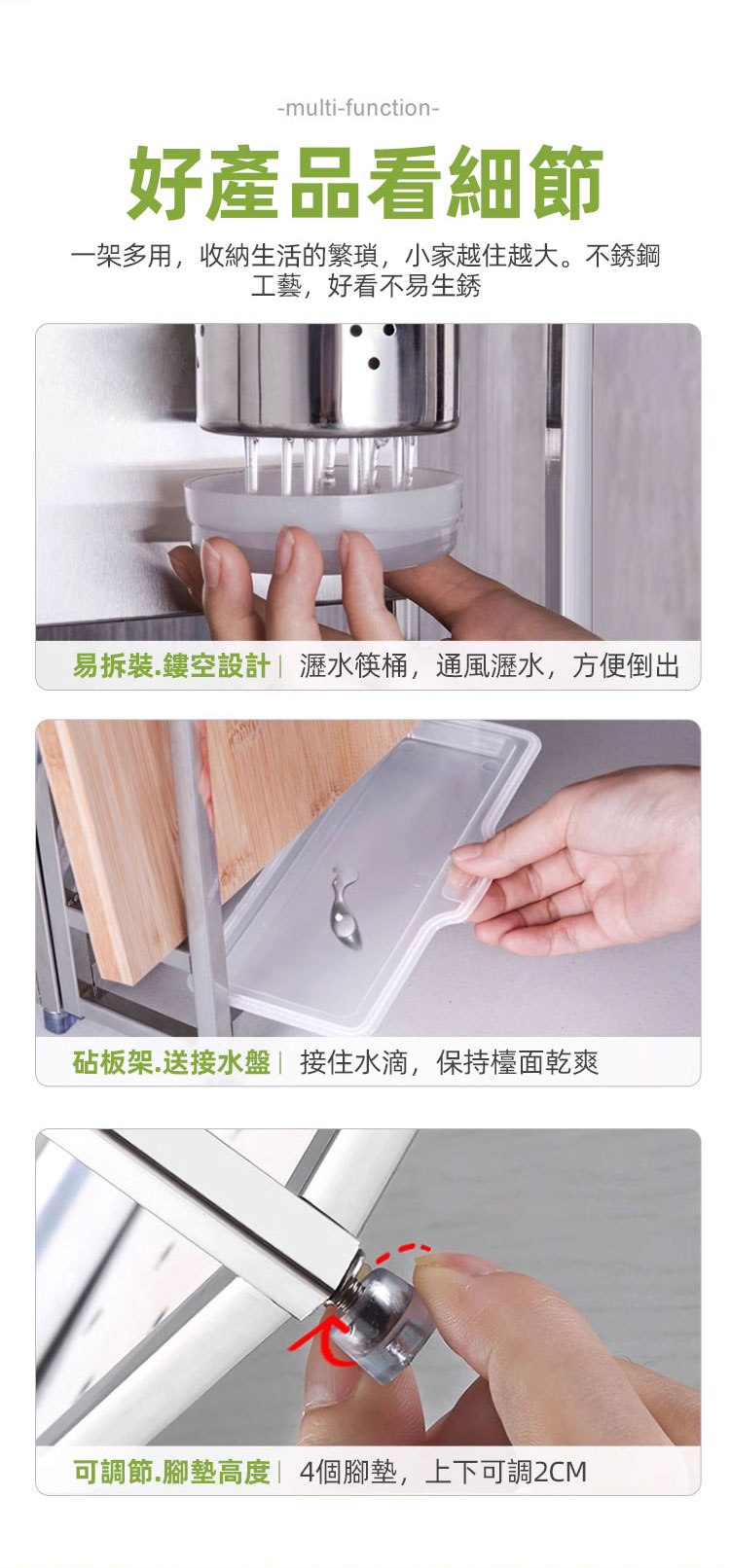 -multi-function-

好產品看細節

一架多用，收納生活的繁瑣，小家越住越大。不銹鋼工藝，好看不易生銹

易拆裝.鏤空設計 | 瀝水筷桶，通風瀝水，方便倒出

砧板架.送接水盤 | 接住水滴，保持檯面乾爽

可調節.腳墊高度 | 4個腳墊，上下可調2CM