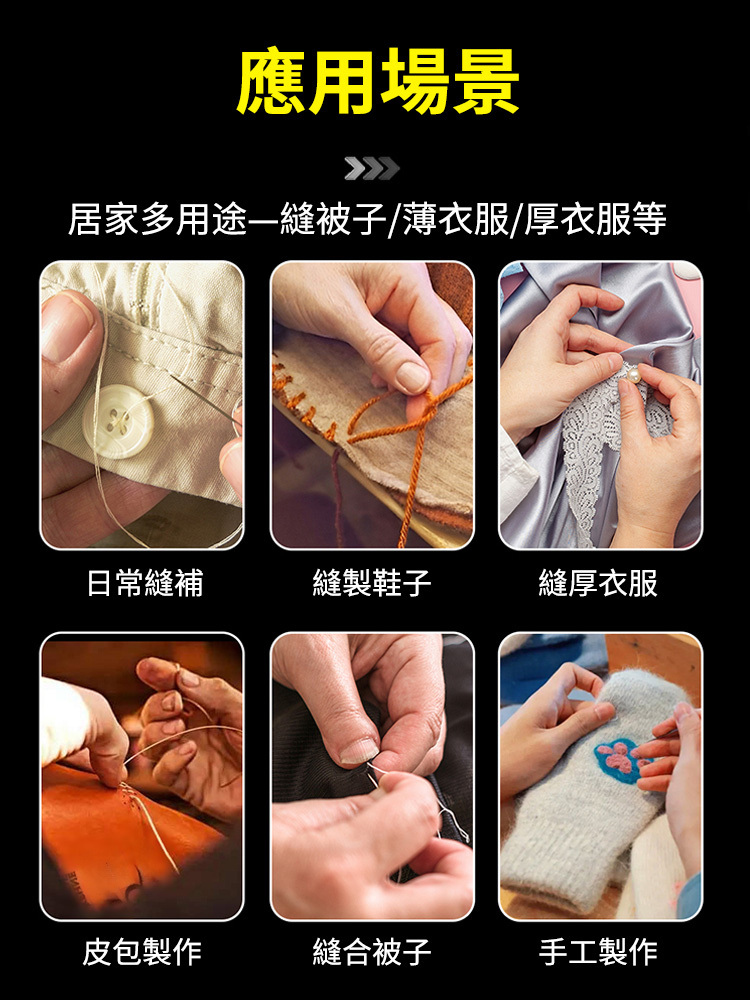 應用場景

居家多用途—縫被子/薄衣服/厚衣服等

日常縫補

縫製鞋子

縫厚衣服

皮包製作

縫合被子

手工製作