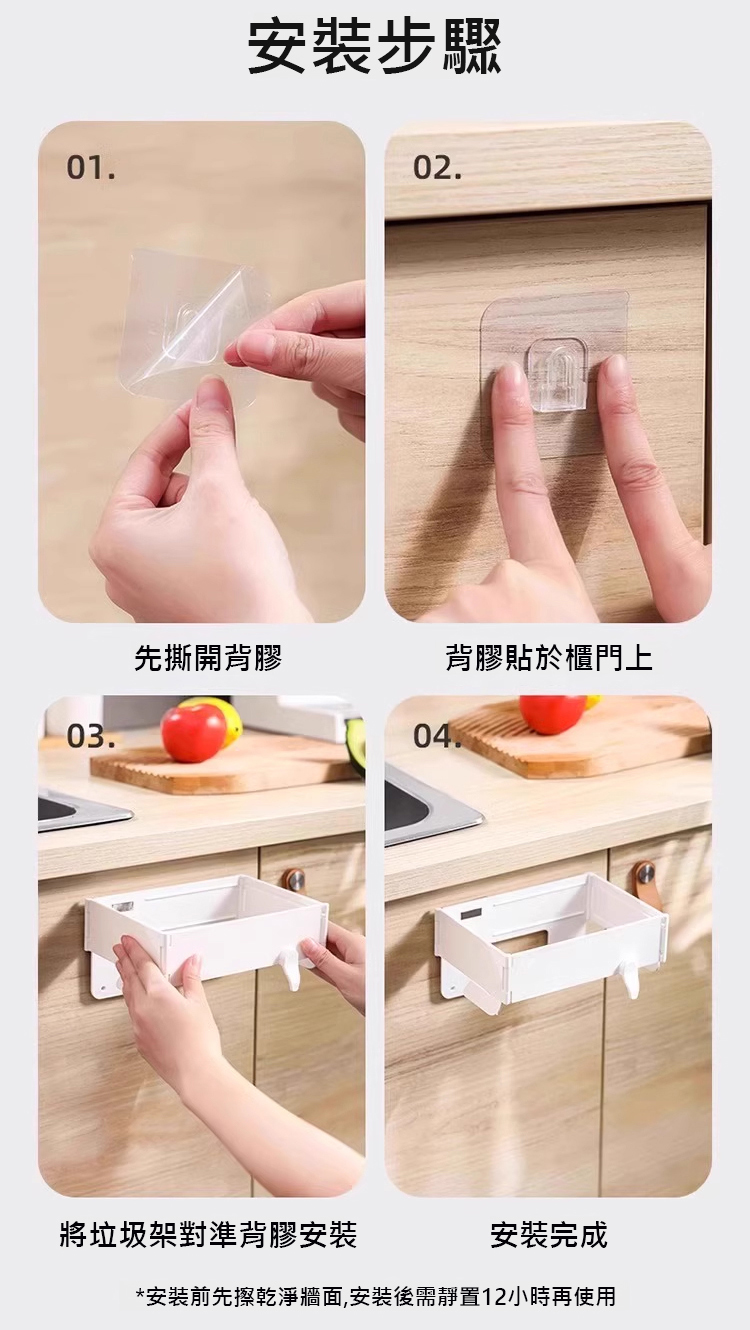 安裝步驟

01.

先撕開背膠

02.

背膠貼於櫃門上

03.

將垃圾架對準背膠安裝

04.

安裝完成

*安裝前先擦乾淨牆面,安裝後需靜置12小時再使用