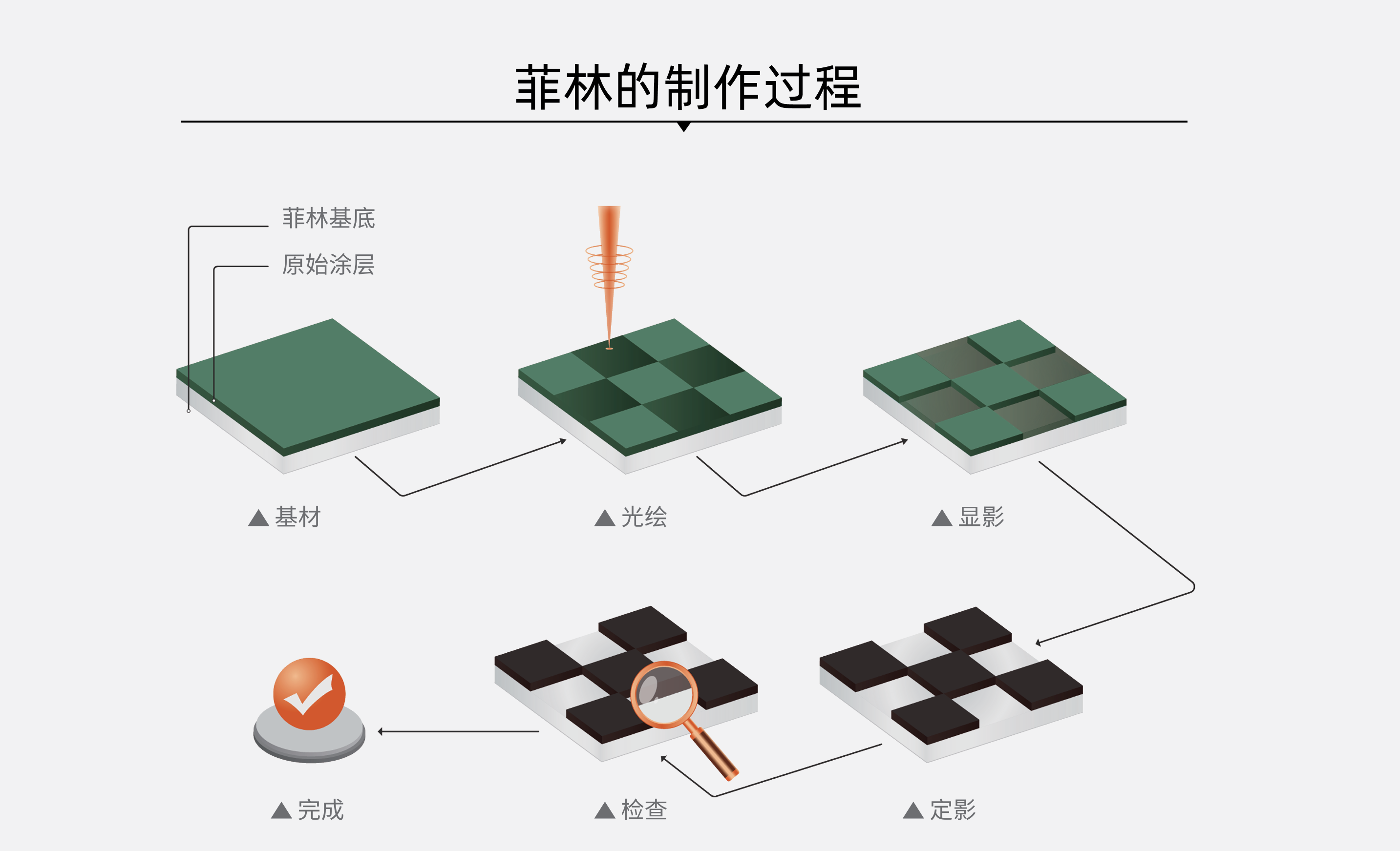 菲林的制作过程

菲林基底

原始涂层

▲基材

▲光绘

▲显影

▲完成

▲检查

▲定影