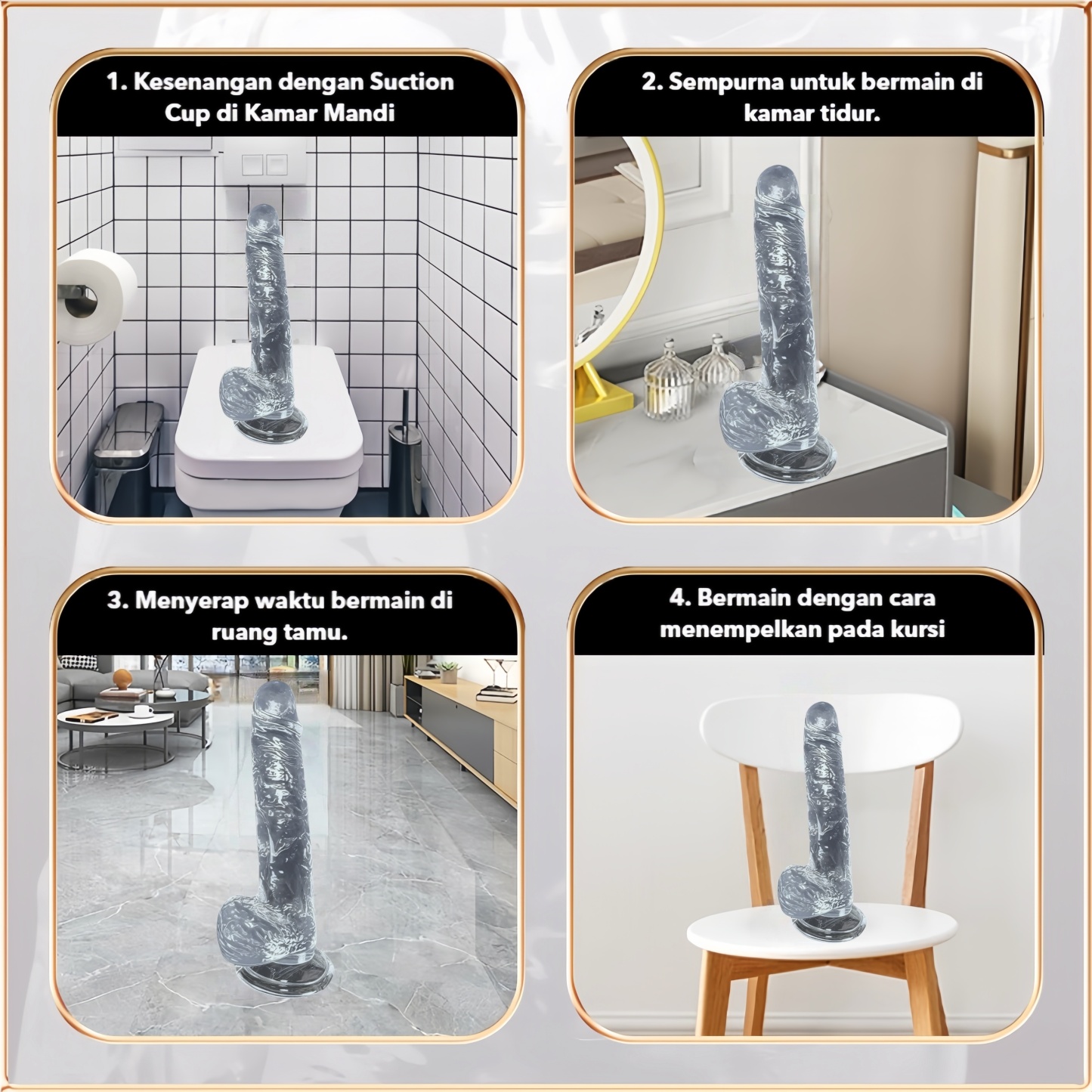 1. Kesenangan dengan Suction Cup di Kamar Mandi

2. Sempurna untuk bermain di kamar tidur.

3. Menyerap waktu bermain di ruang tamu.

4. Bermain dengan cara menempelkan pada kursi