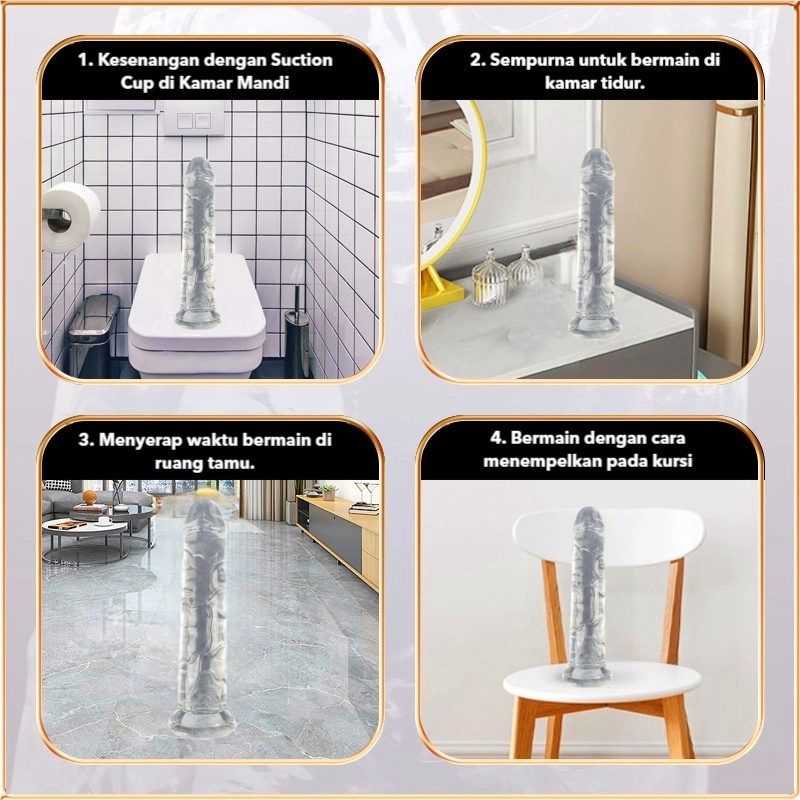 1. Kesenangan dengan Suction Cup di Kamar Mandi

2. Sempurna untuk bermain di kamar tidur.

3. Menyerap waktu bermain di ruang tamu.

4. Bermain dengan cara menempelkan pada kursi